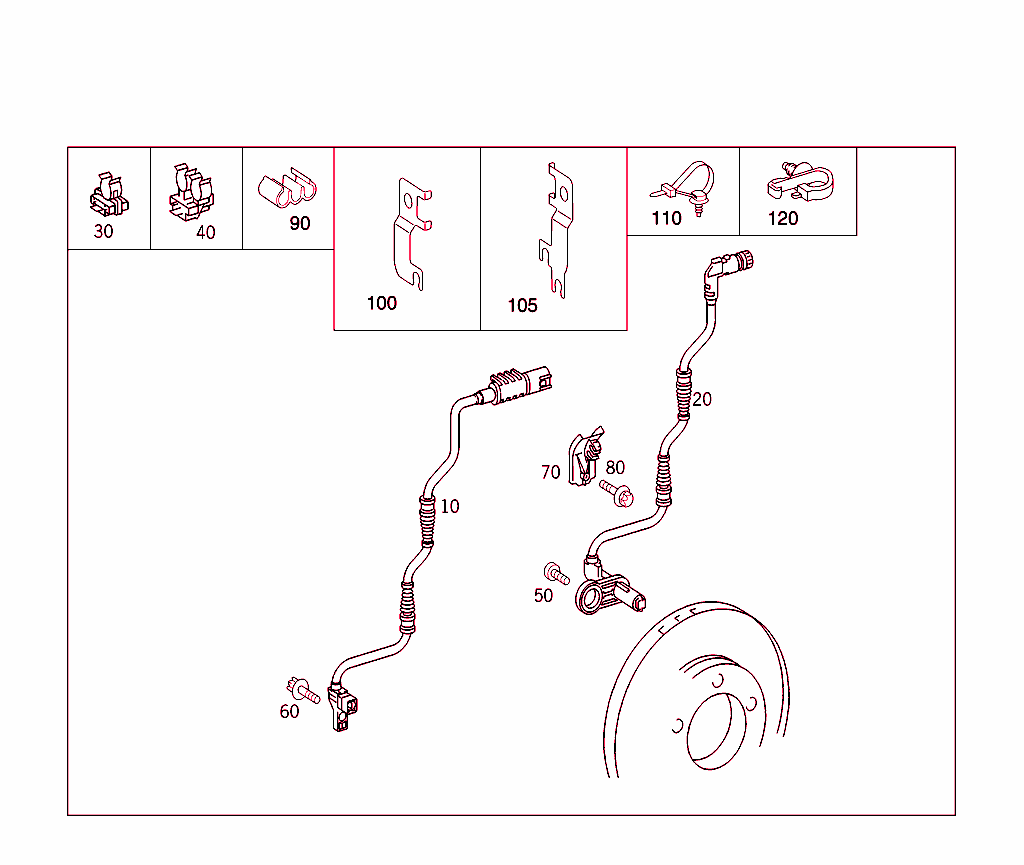 30
40
90
100
105
110
120
20
70
80
10
50
60