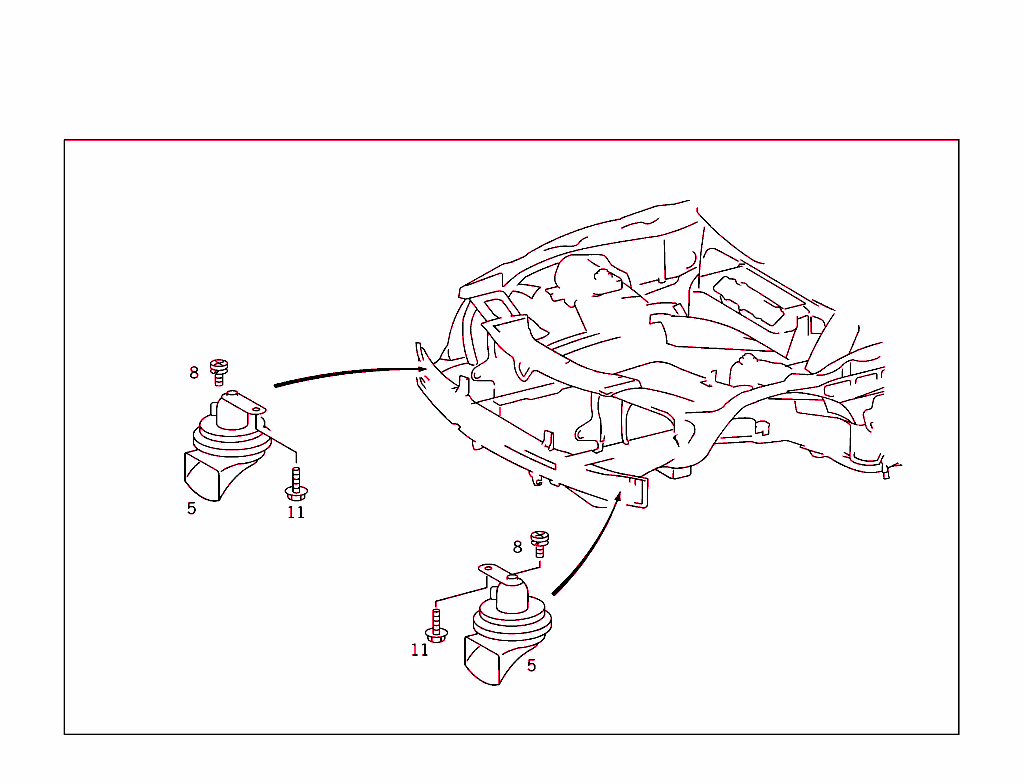 8
5
11
8
11
5