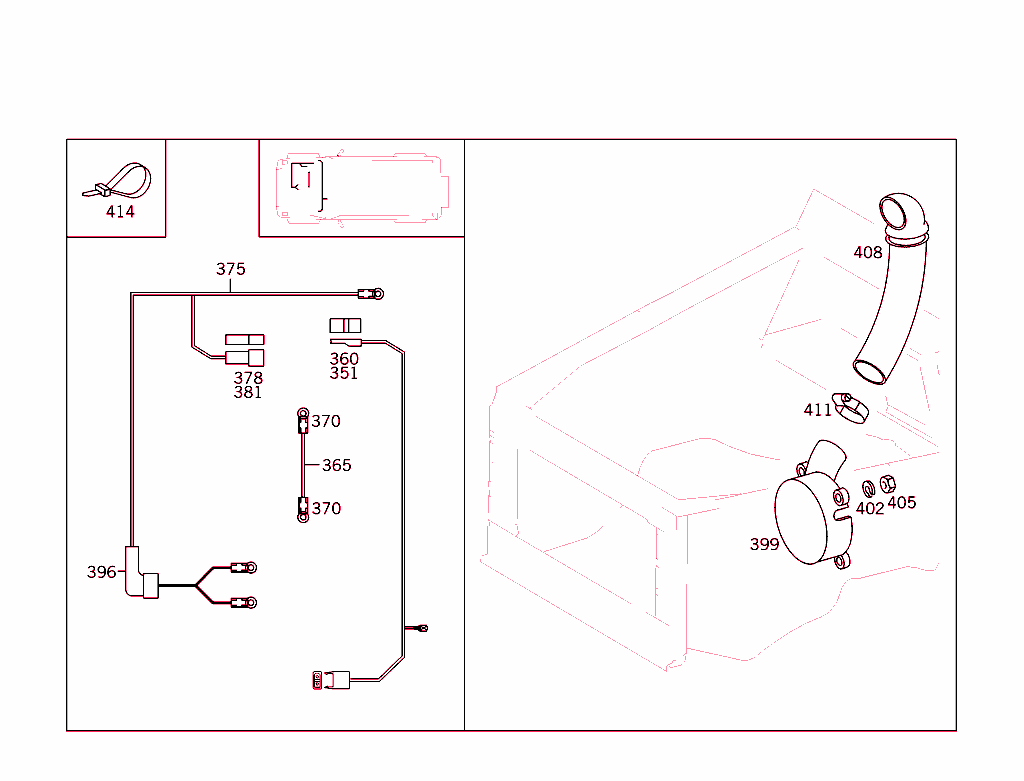 414
375
378
381
360
351
370
365
370
396
408
411
402
405
399