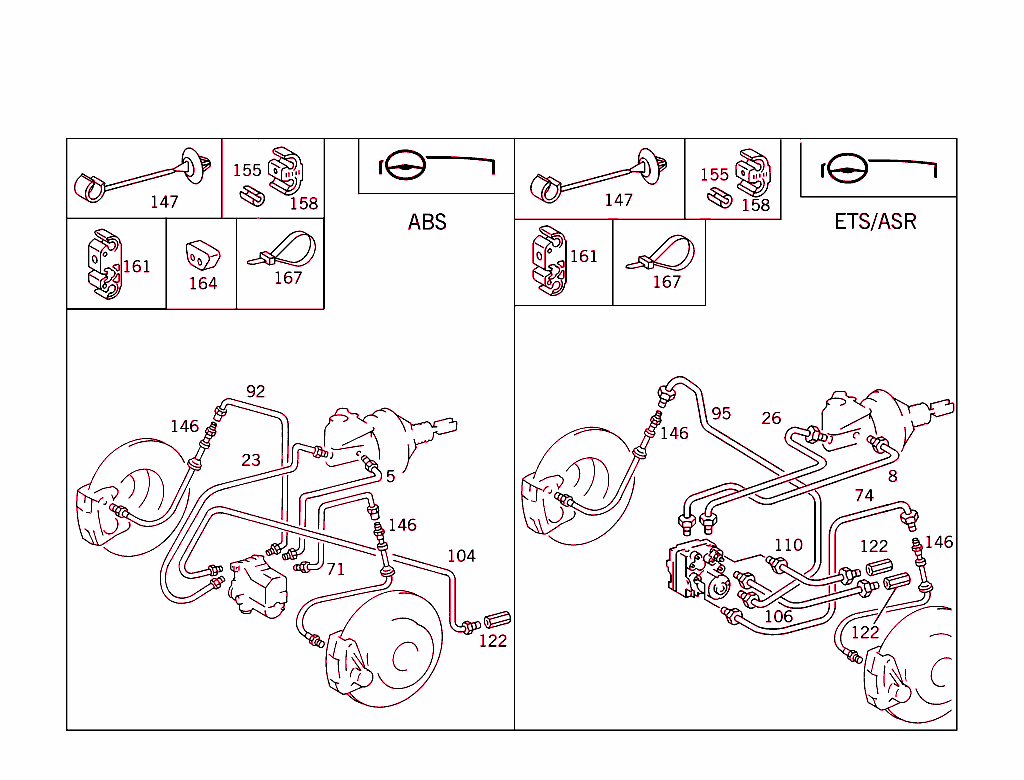 147
155
158
161
164
167
ABS
92
146
23
5
146
104
71
122
147
155
158
161
167
ETS/ASR
95
26
146
8
74
110
122
146
106
122