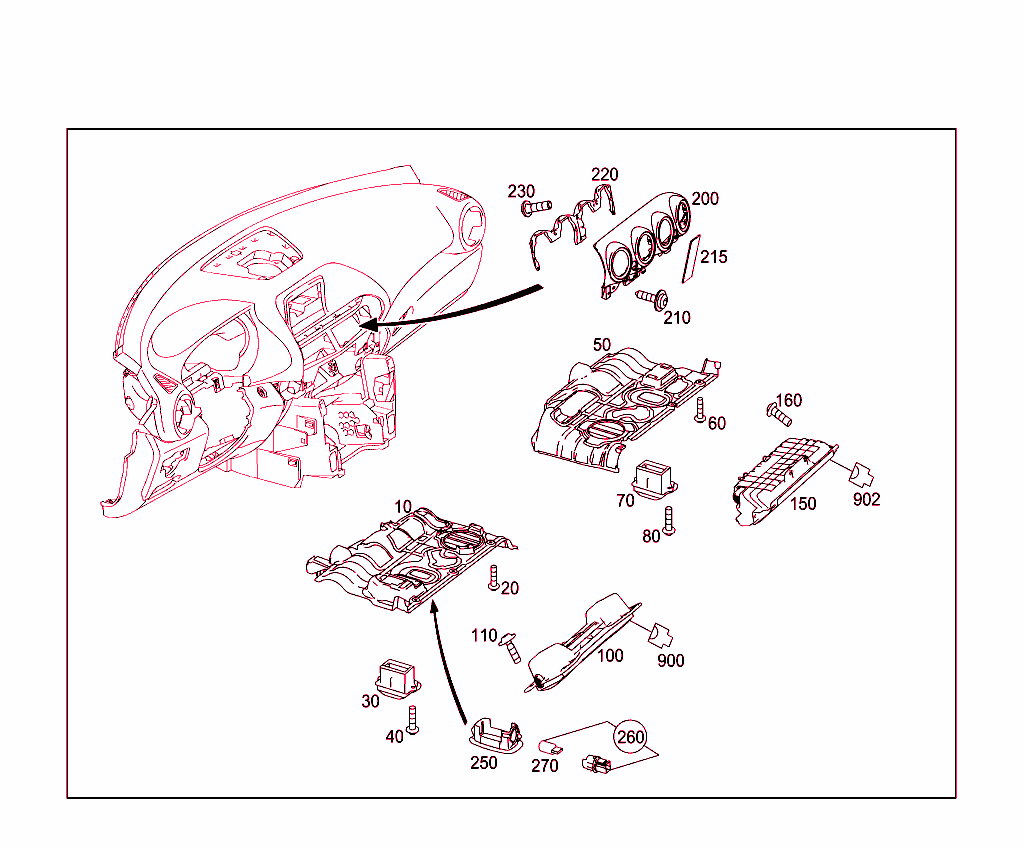 230
220
200
215
210
50
160
60
70
150
902
80
10
20
110
100
900
30
40
250
270
260