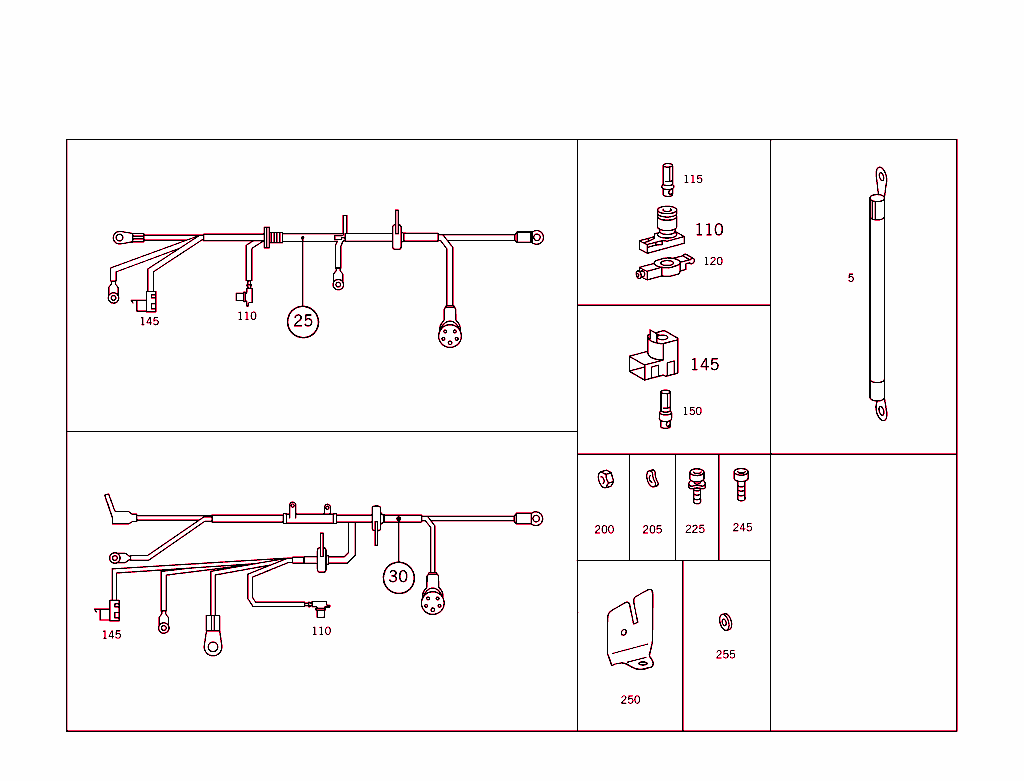 145
110
25
145
110
30
115
110
120
145
150
5
200
205
225
245
250
255