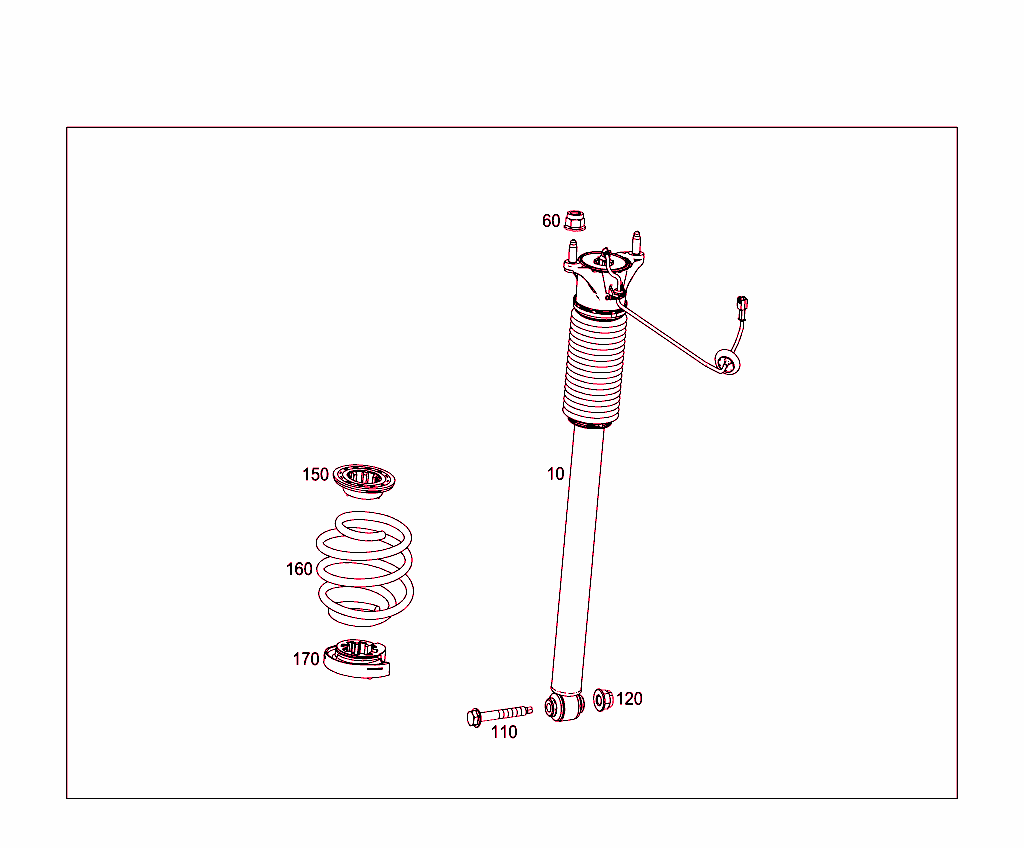 60
150
10
160
170
120
110