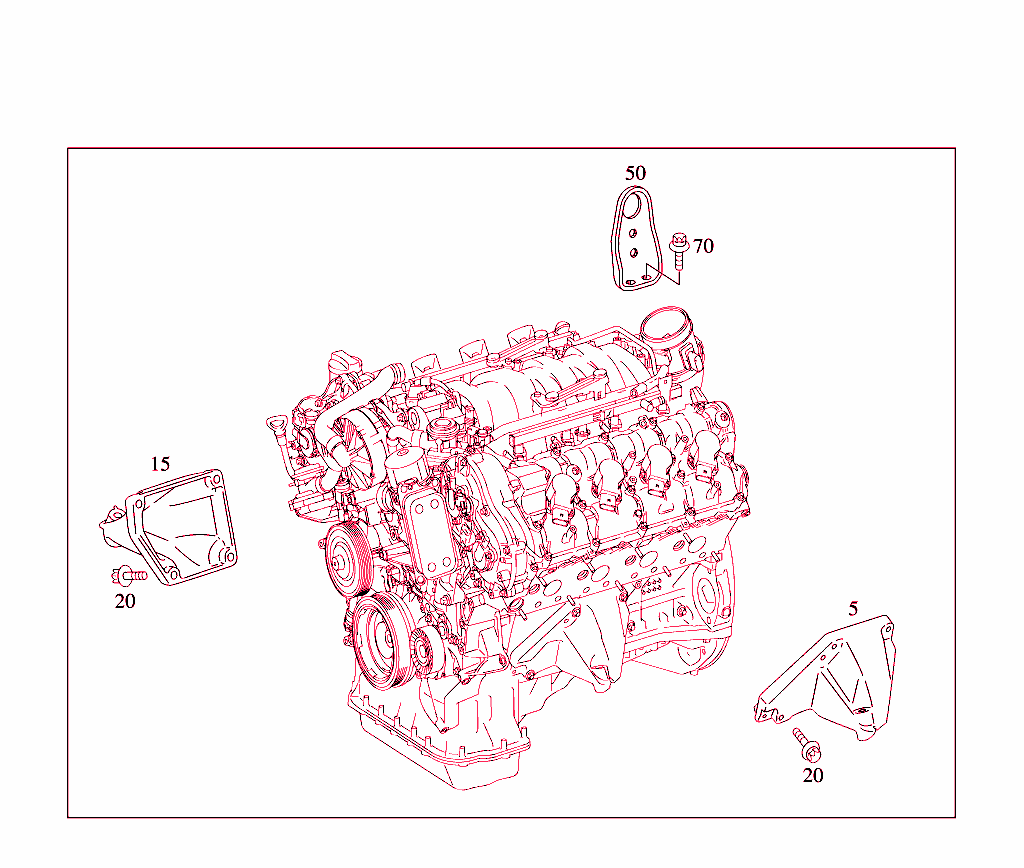 50
70
15
20
5
20