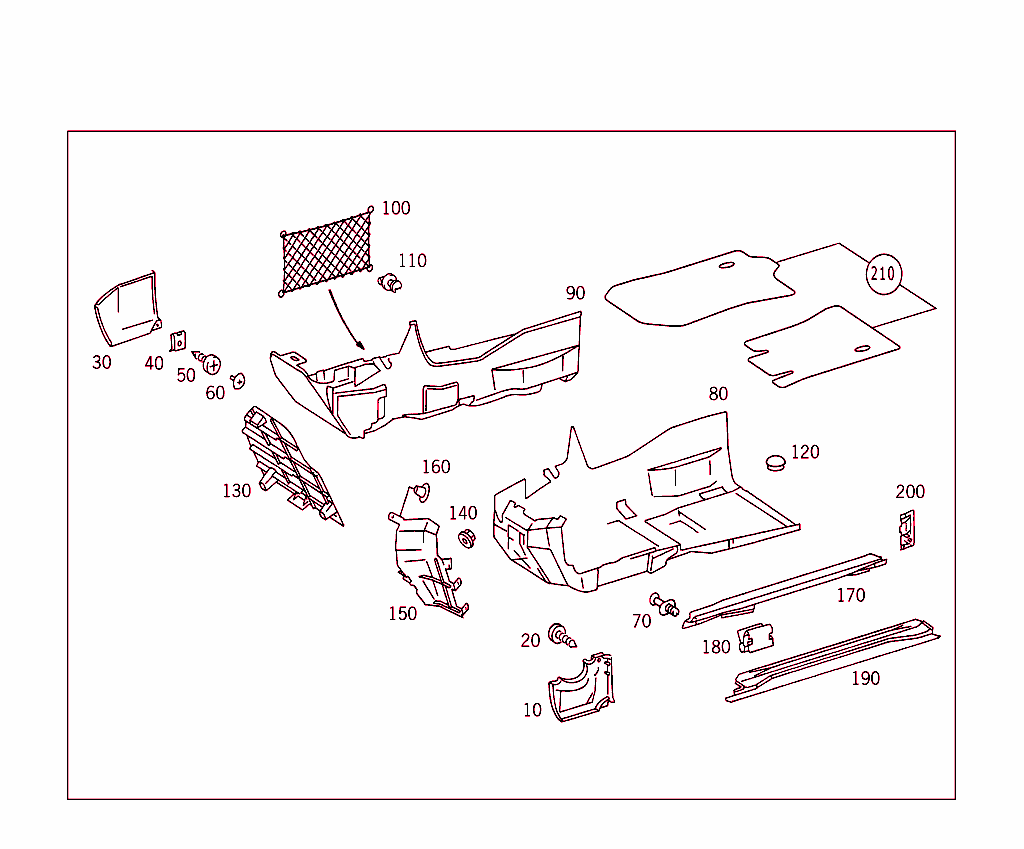 100
110
90
210
30
40
50
60
80
120
130
160
140
200
150
170
70
20
180
190
10