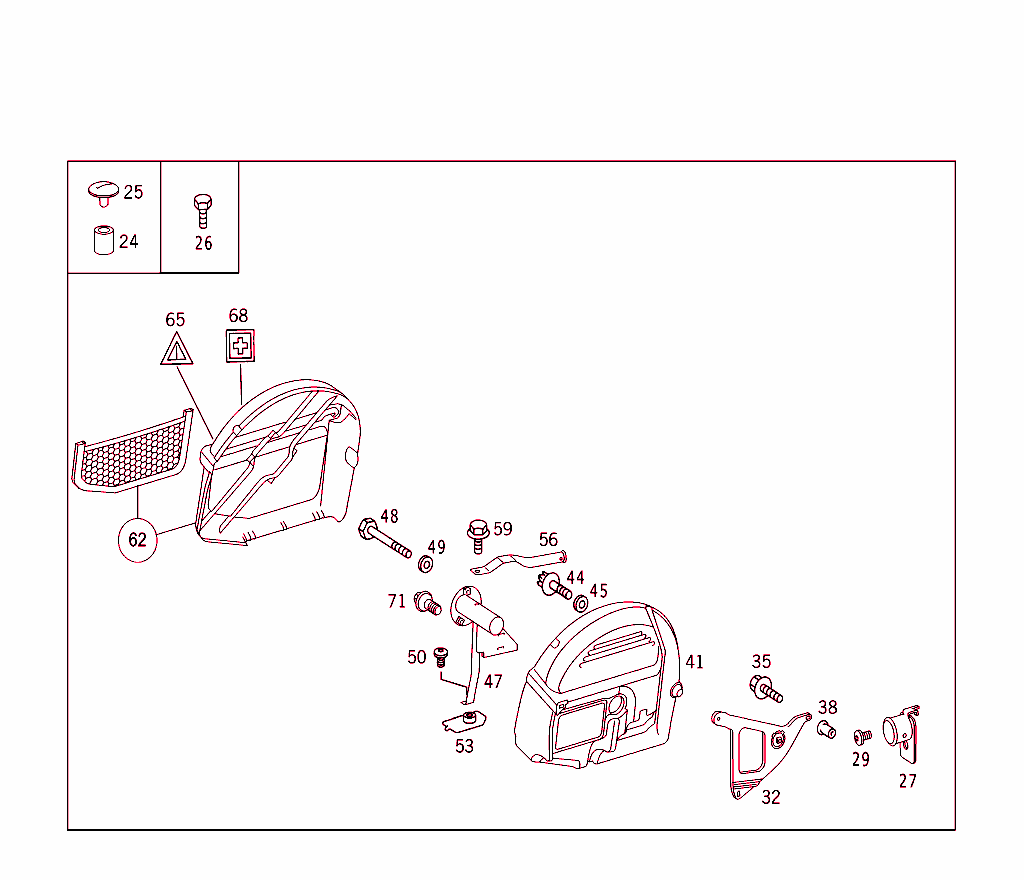 25
24
26
65
68
62
48
49
59
56
44
45
71
50
47
53
41
35
38
29
27
32