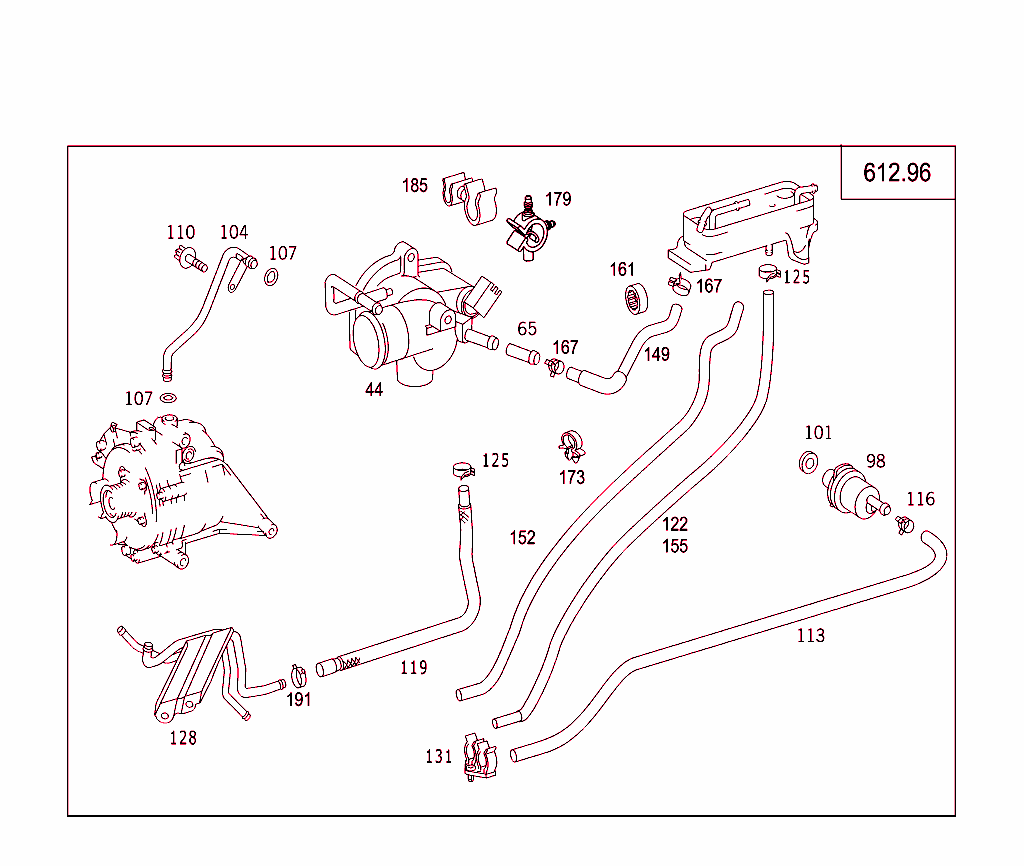 612.96

185
179
110
104
107
161
167
125
65
167
149
44
107
125
173
101
98
116
152
122
155
113
119
191
128
131