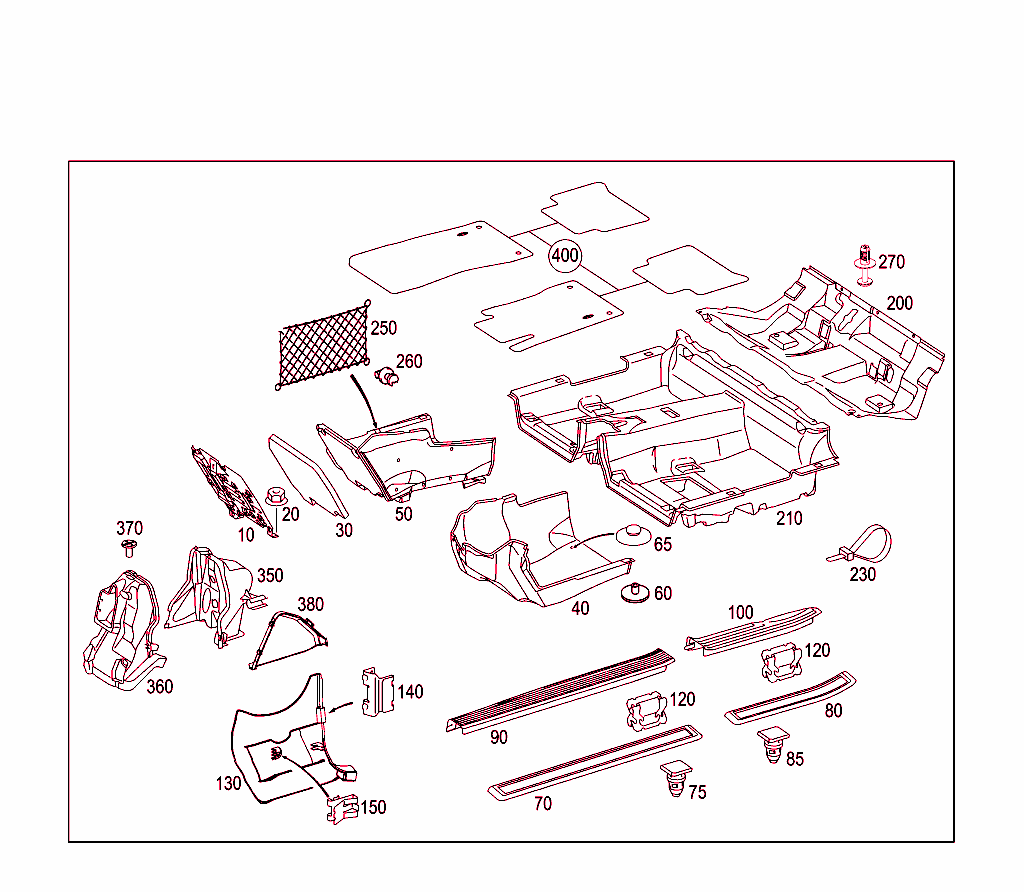 400
270
200
250
260
10
20
30
50
210
65
230
370
350
380
40
60
100
120
360
140
120
80
90
85
130
150
70
75