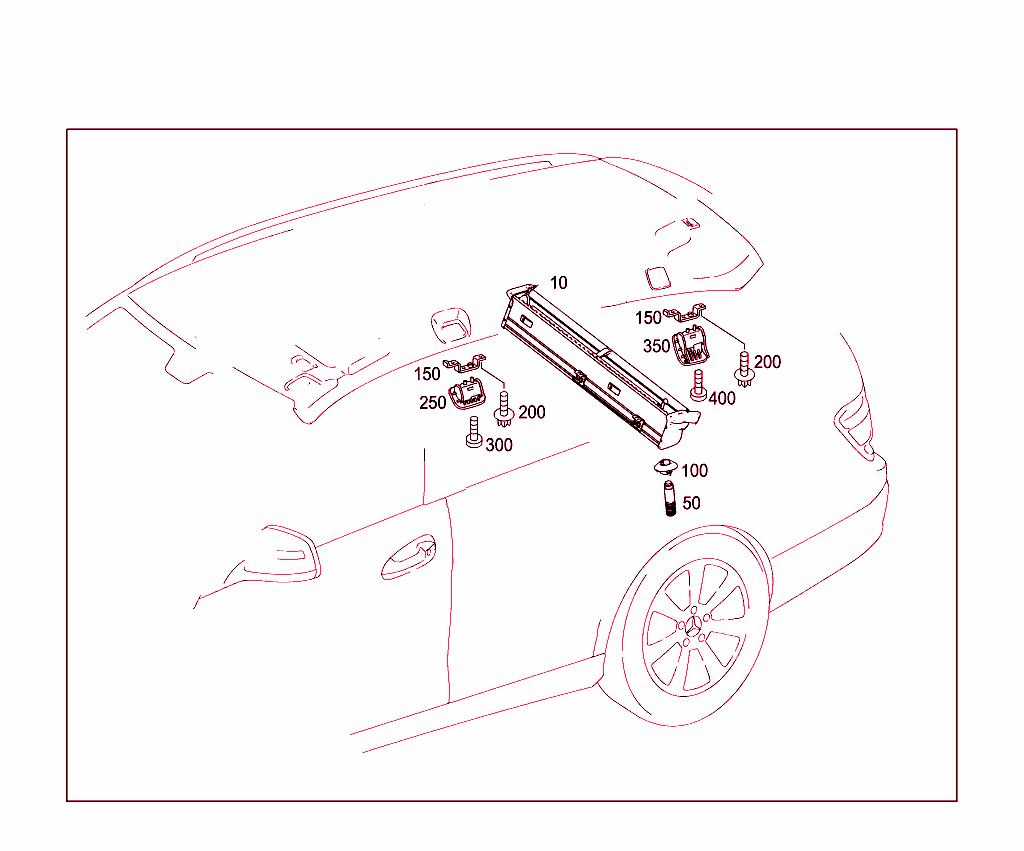 10
150
350
200
400
150
250
200
300
100
50