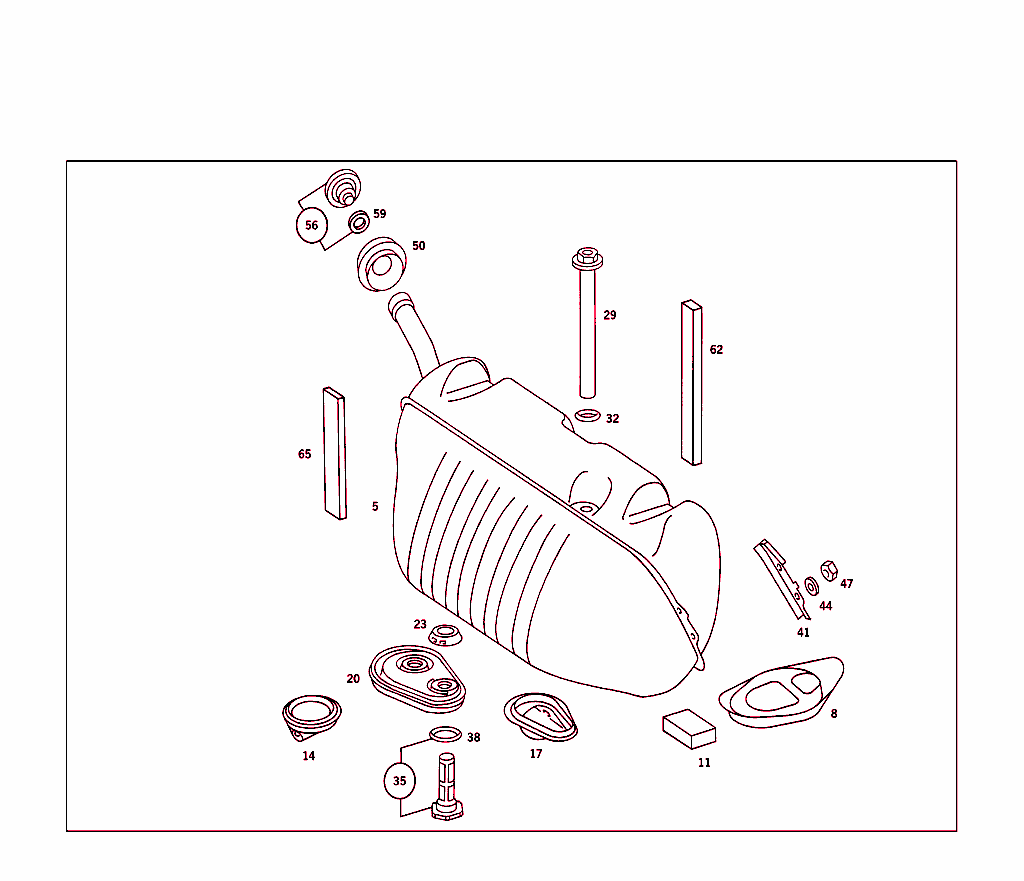 56
59
50
29
62
32
65
5
47
44
41
23
20
8
14
38
17
11
35