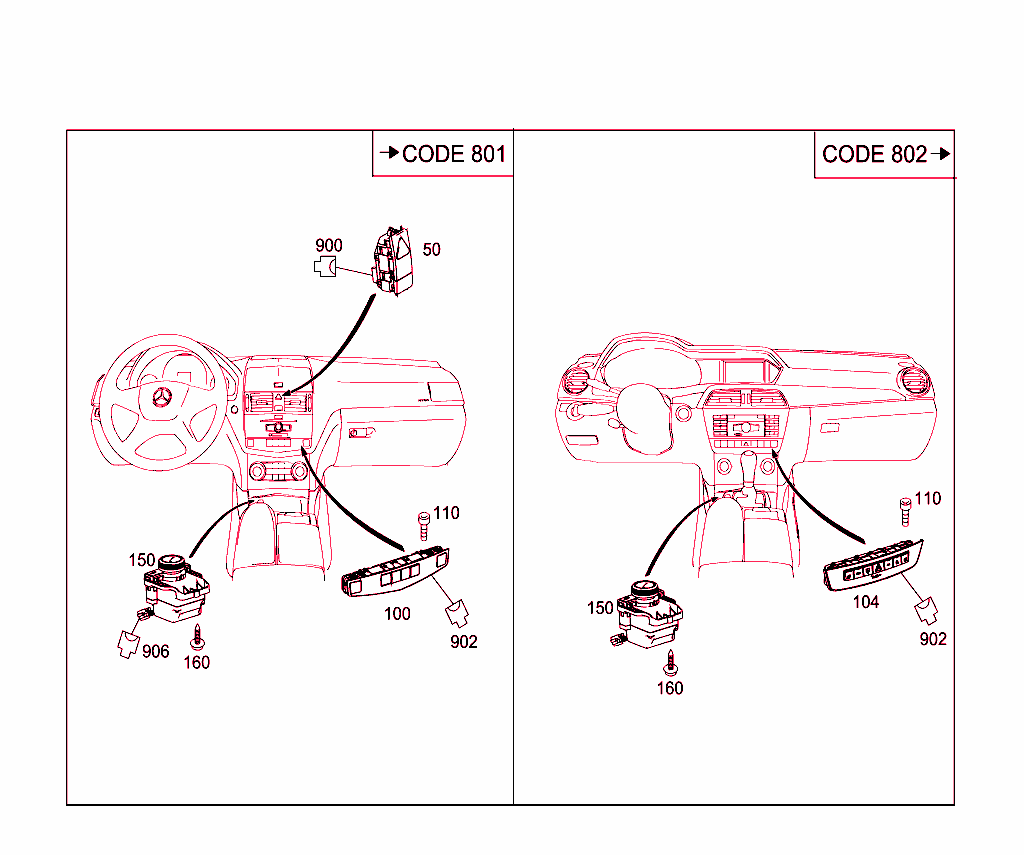 →CODE 801

900
50
110
150
100
906
160
902

CODE 802→

110
150
104
902
160