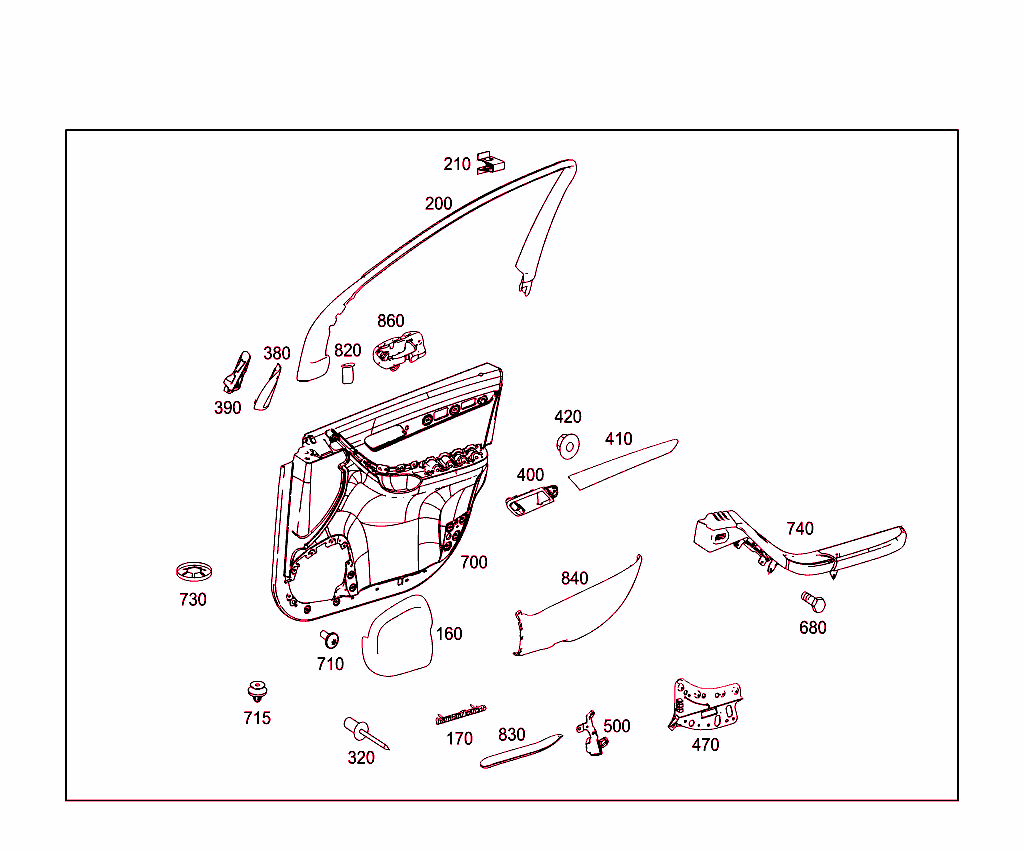 210
200
860
380
820
390
420
410
400
740
700
840
730
680
160
710
715
170
830
500
470
320