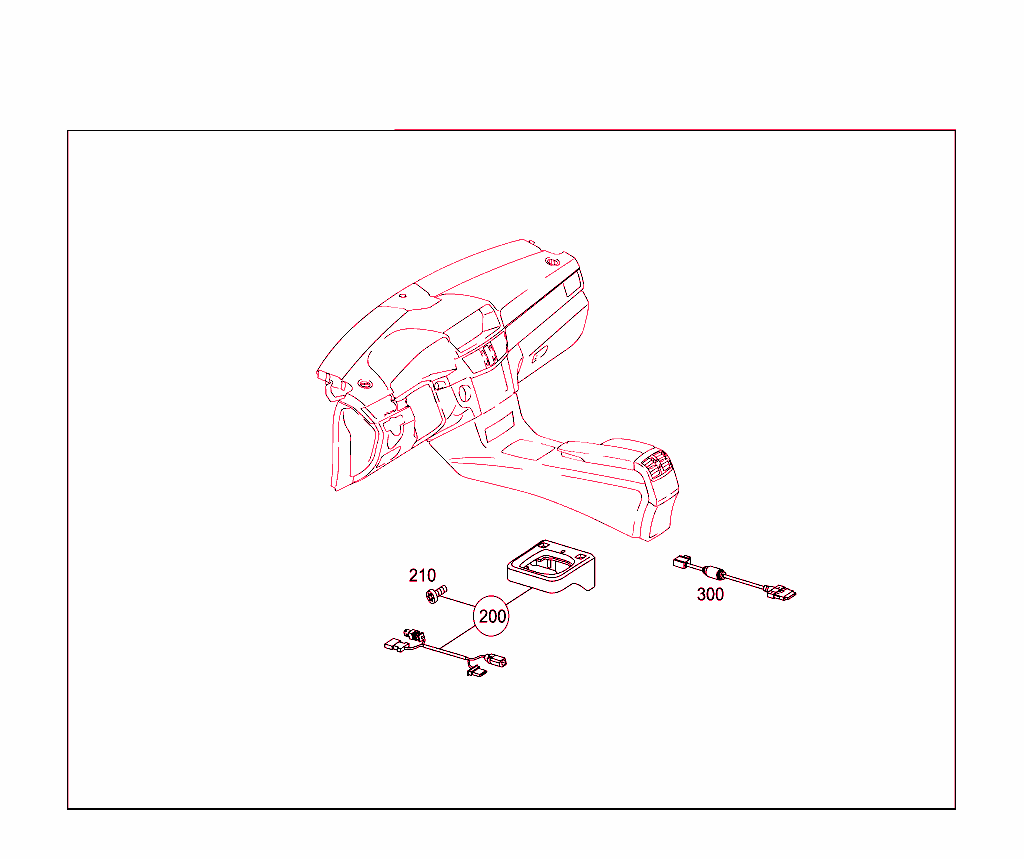 210
200
300