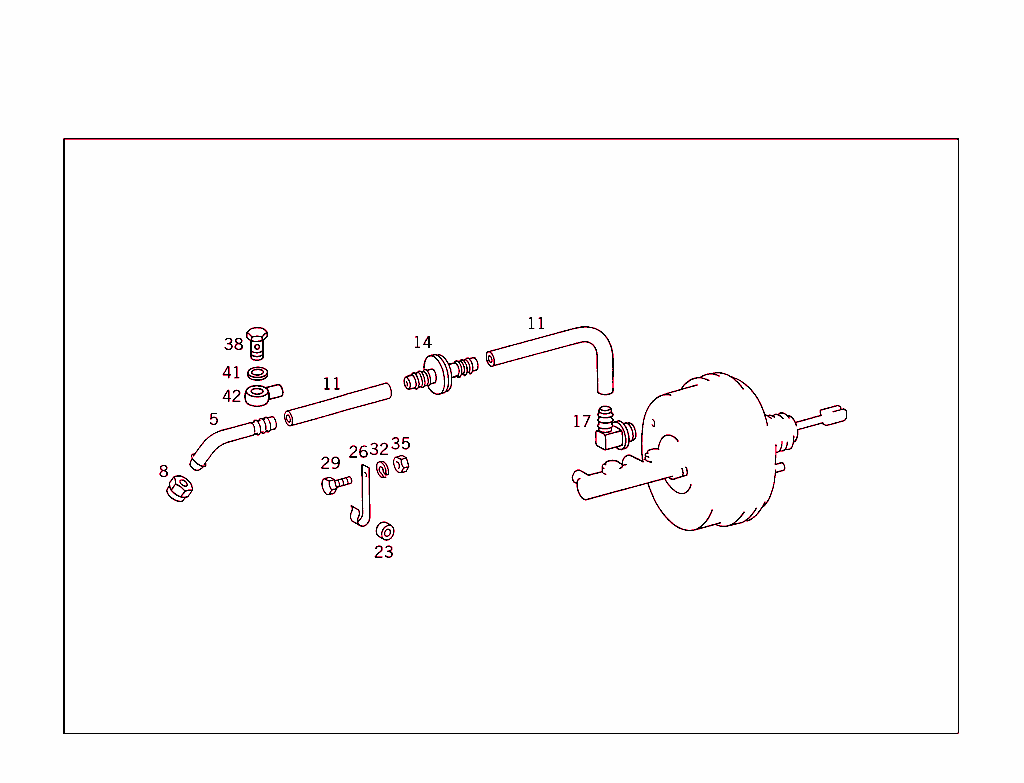 38
41
42
5
8
11
14
11
17
29
26
32
35
23