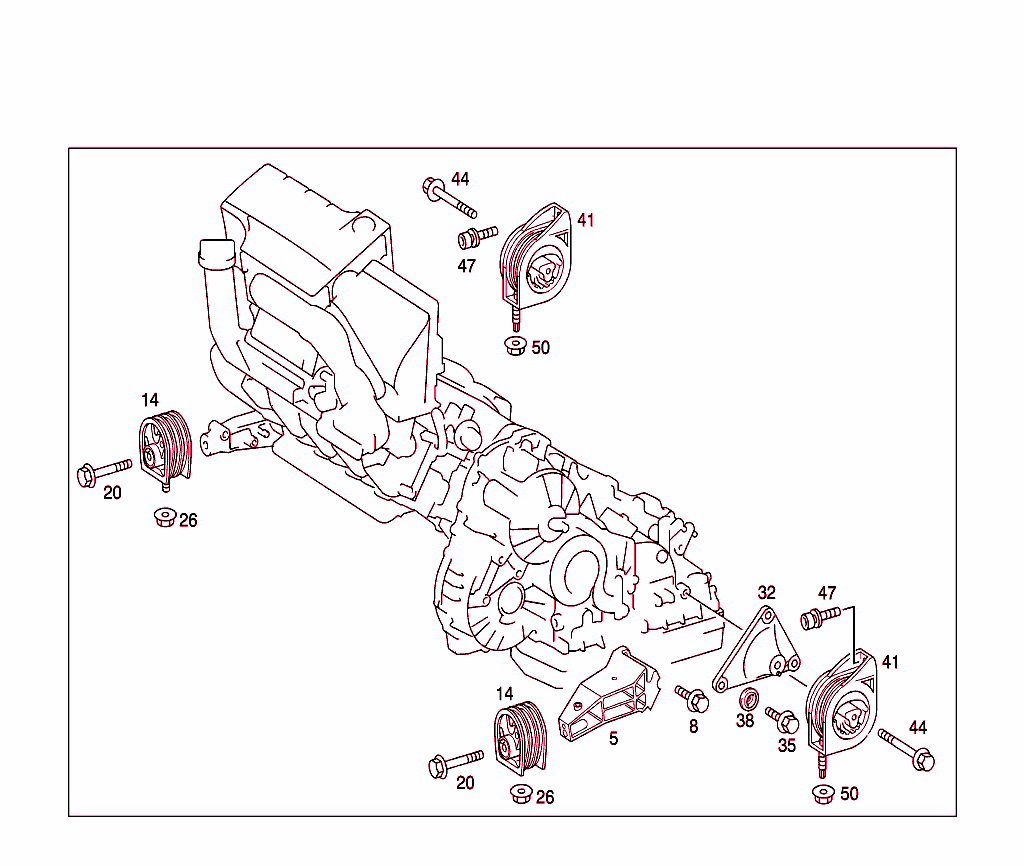 44
41
47
50
14
20
26
32
47
41
14
5
8
38
35
44
20
26
50