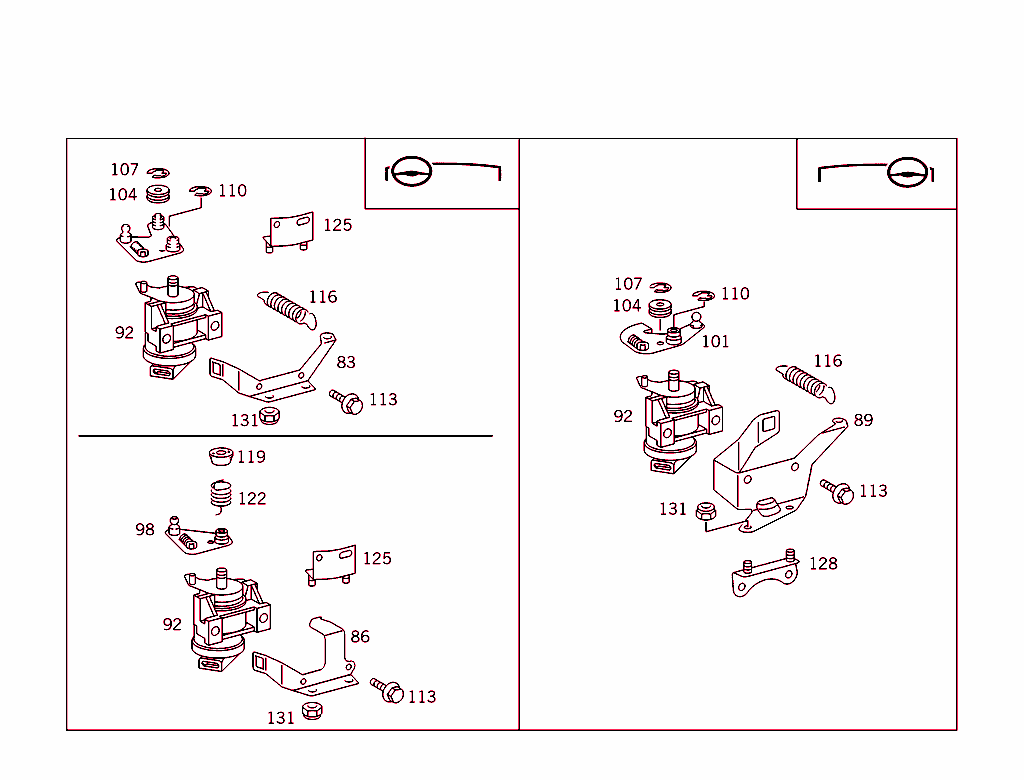 107
104
110
125
116
92
83
113
131
119
122
98
125
92
86
113
131
107
104
110
101
116
92
89
113
131
128