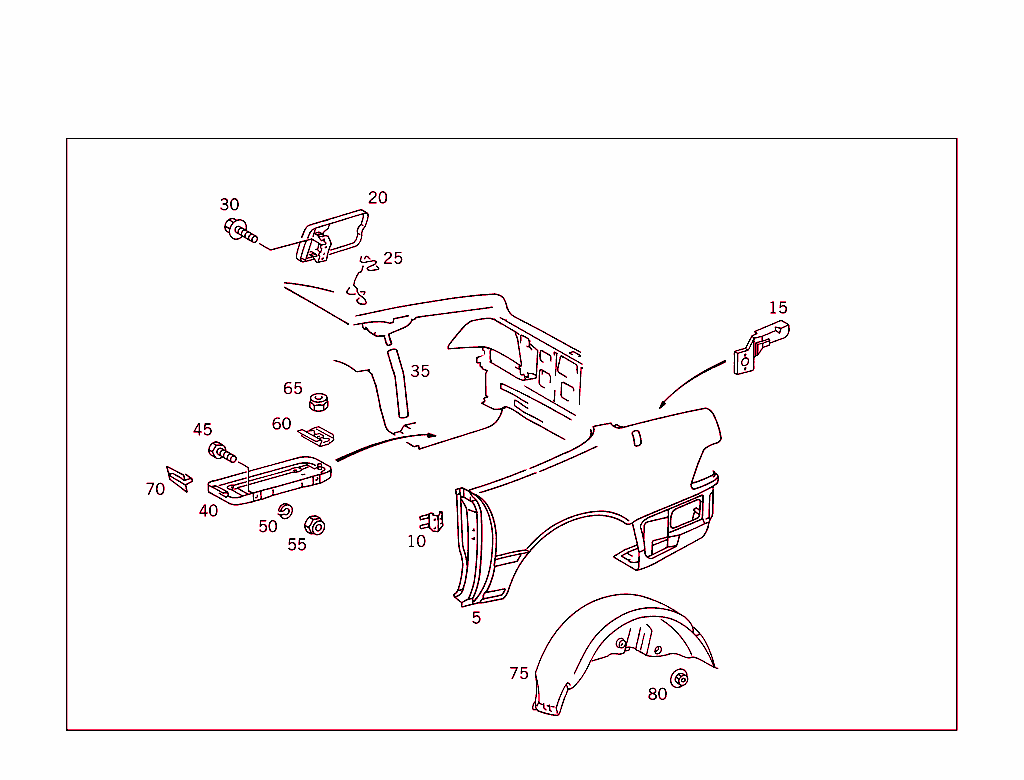 30
20
25
15
35
65
60
45
70
40
50
55
10
5
75
80