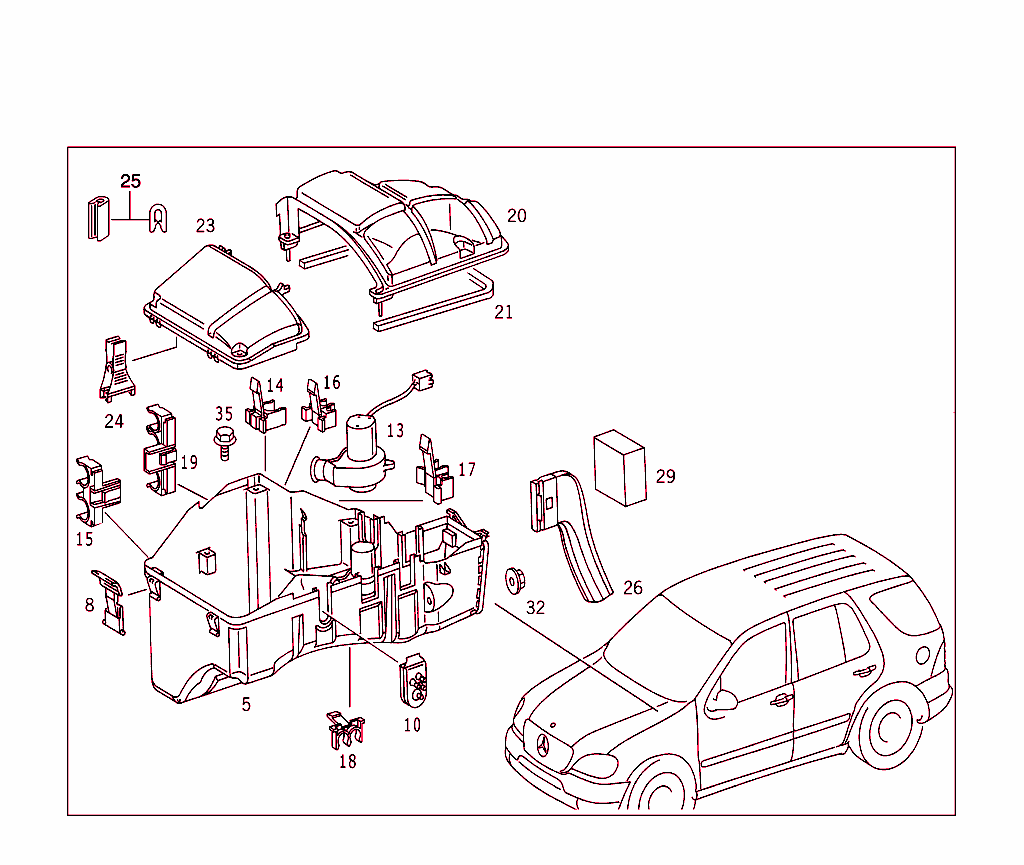 25
23
20
21
24
14
16
35
13
19
17
29
15
8
32
26
5
10
18