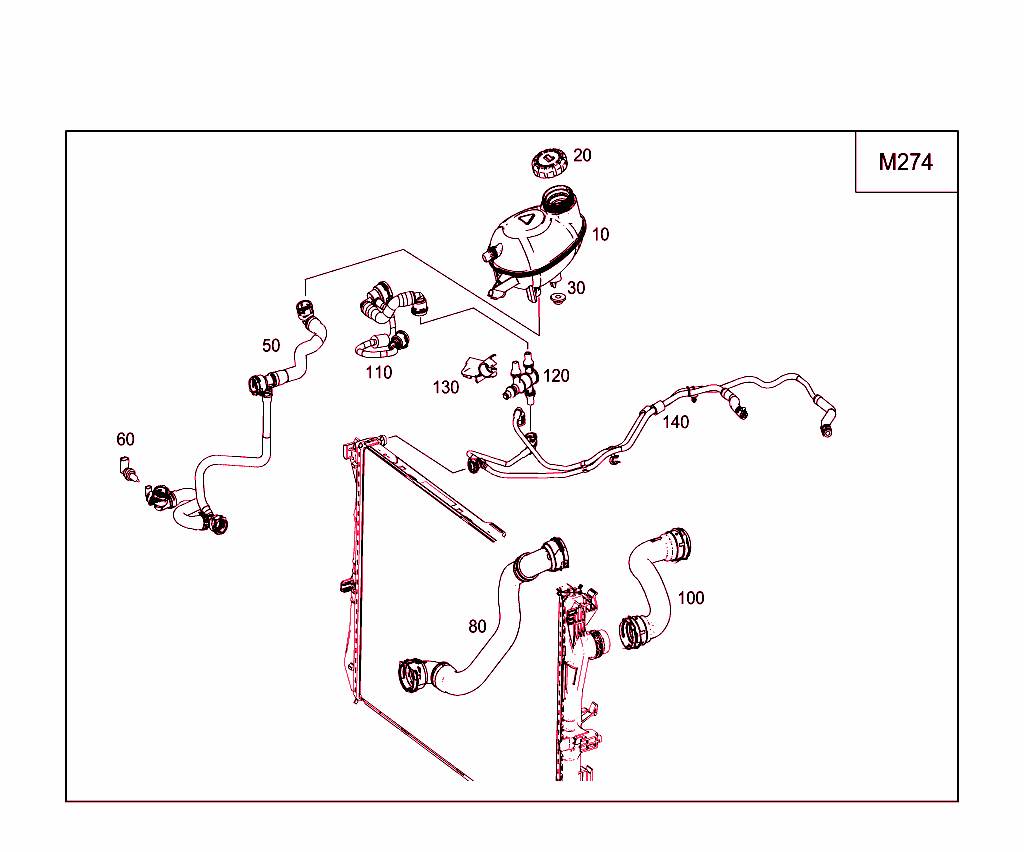 M274

20

10

30

50

110

130

120

140

60

80

100