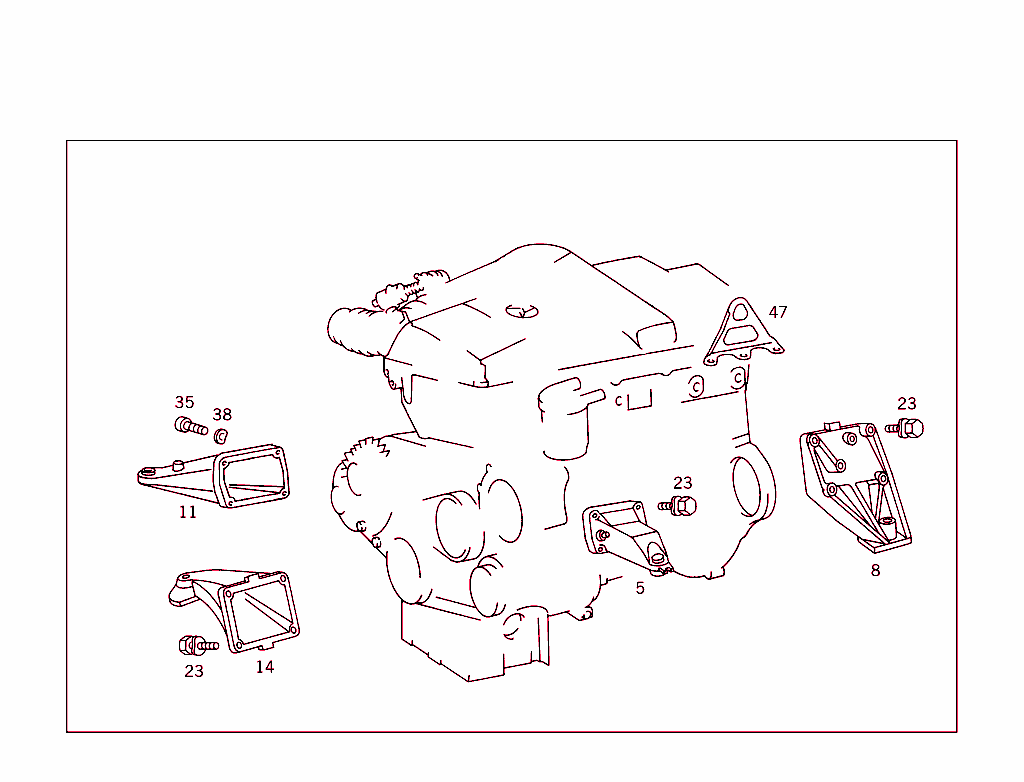 47
35
38
23
11
23
5
8
23
14