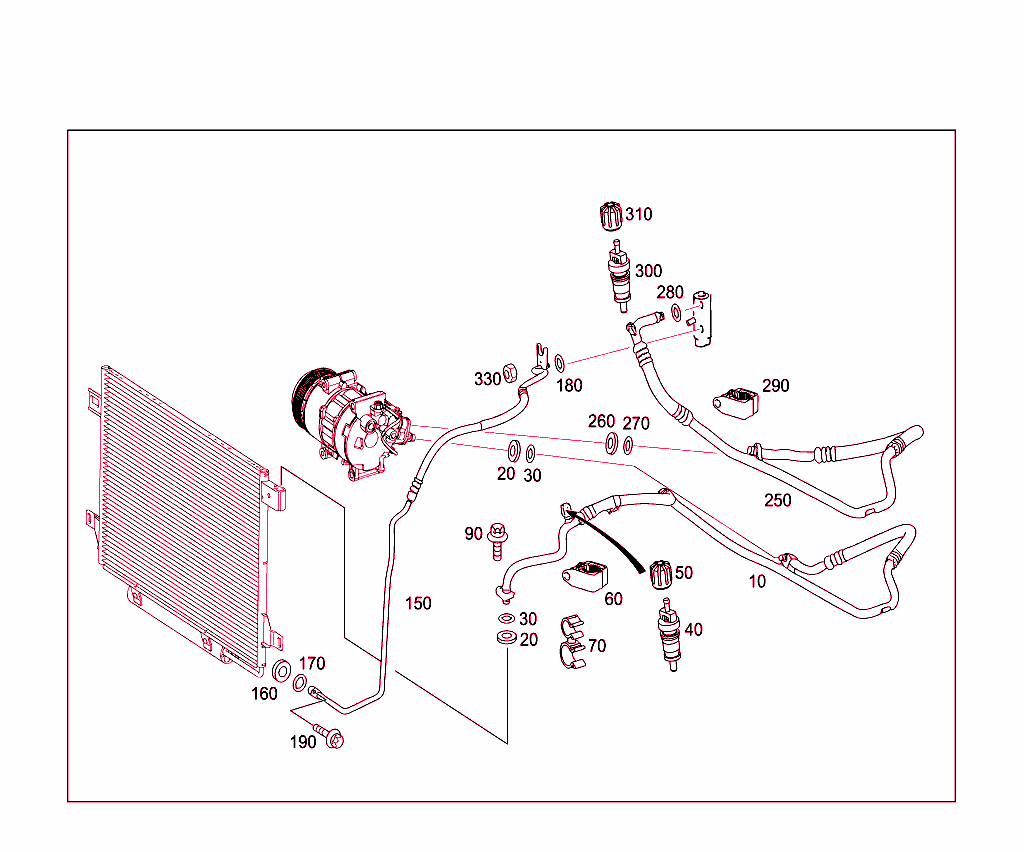 310
300
280
330
180
290
260
270
20
30
250
90
50
10
60
150
30
20
70
40
170
160
190