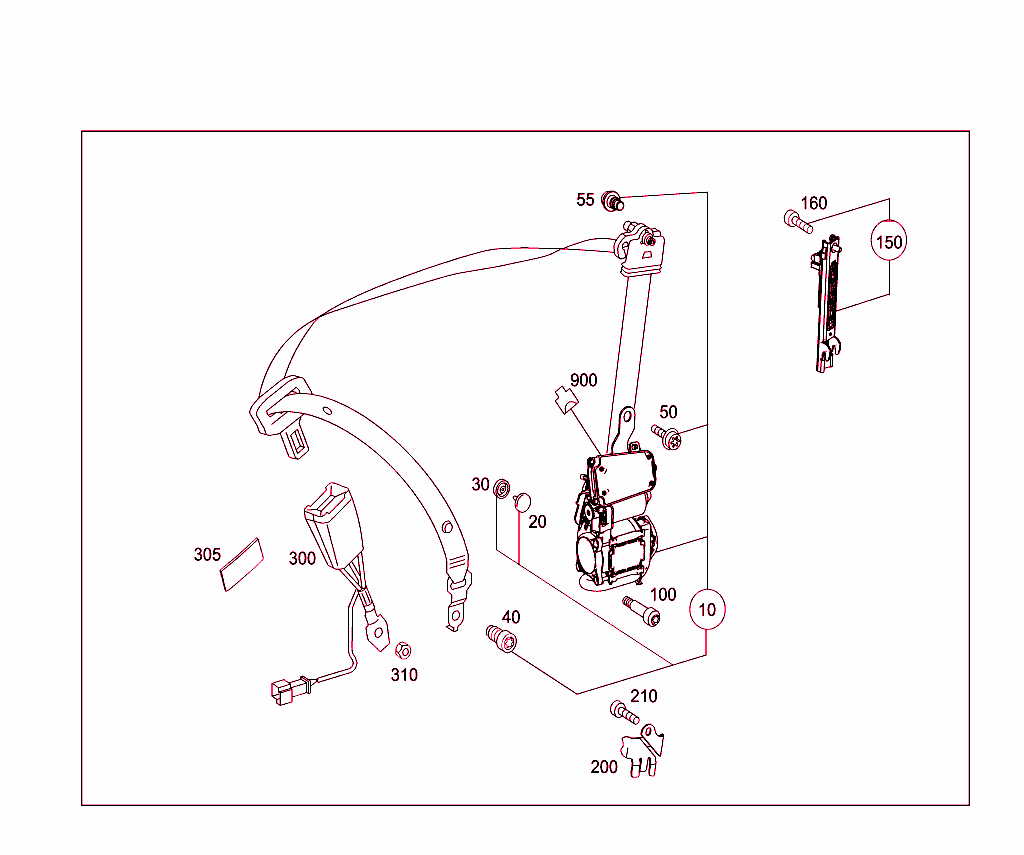 55
160
150
900
50
30
20
305
300
100
10
40
310
210
200