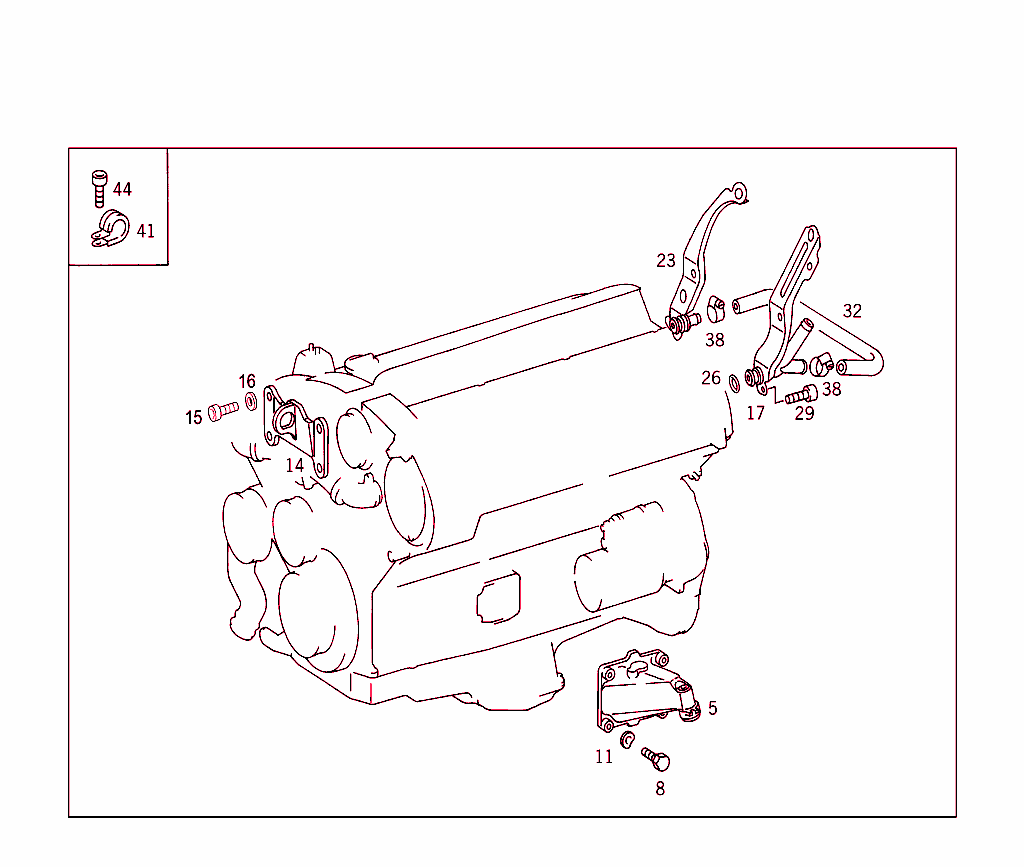 44
41
23
32
38
26
38
17
29
16
15
14
5
11
8