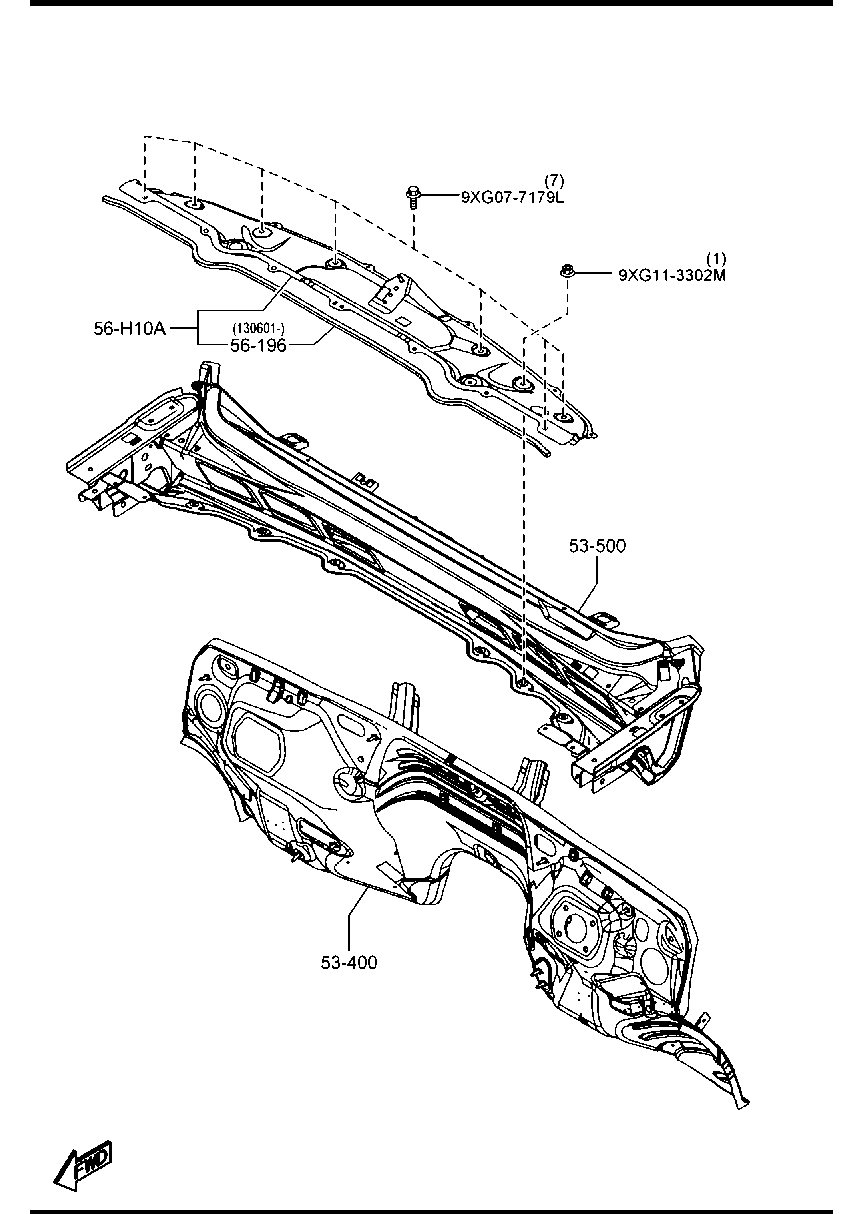 (7)
9XG07-7179L

(1)
9XG11-3302M

56-H10A
(130601-)
56-196

53-500

53-400

FWD