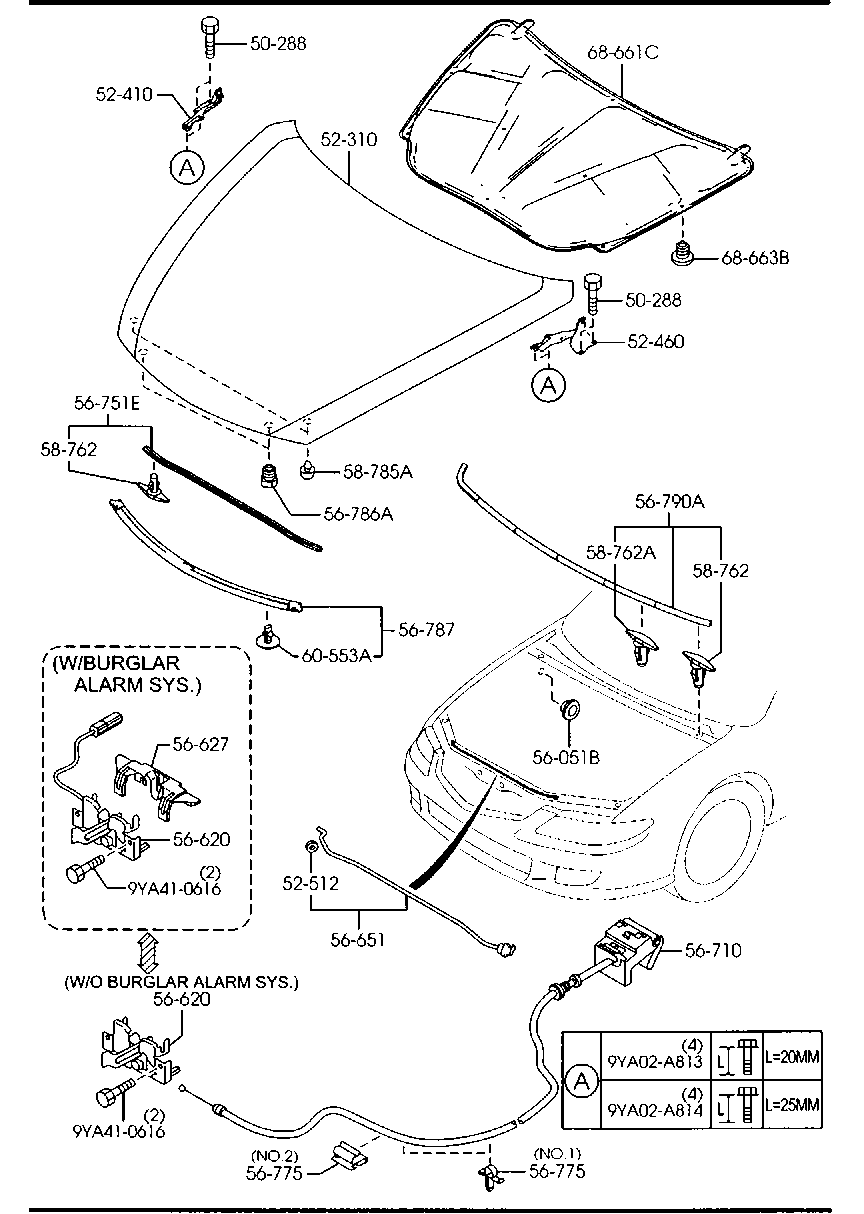 50-288
52-410
A
52-310
68-661C
68-663B
50-288
52-460
A
56-751E
58-762
58-785A
56-786A
56-790A
58-762A
58-762
56-787
60-553A
(W/BURGLAR ALARM SYS.)
56-627
56-620
(2)
9YA41-0616
56-051B
52-512
56-651
56-710
(W/O BURGLAR ALARM SYS.)
56-620
(2)
9YA41-0616
(NO.2)
56-775
(NO.1)
56-775

| A | (4) 9YA02-A813 | L | L=20MM |
|---|---|---|---|
| | (4) 9YA02-A814 | L | L=25MM |