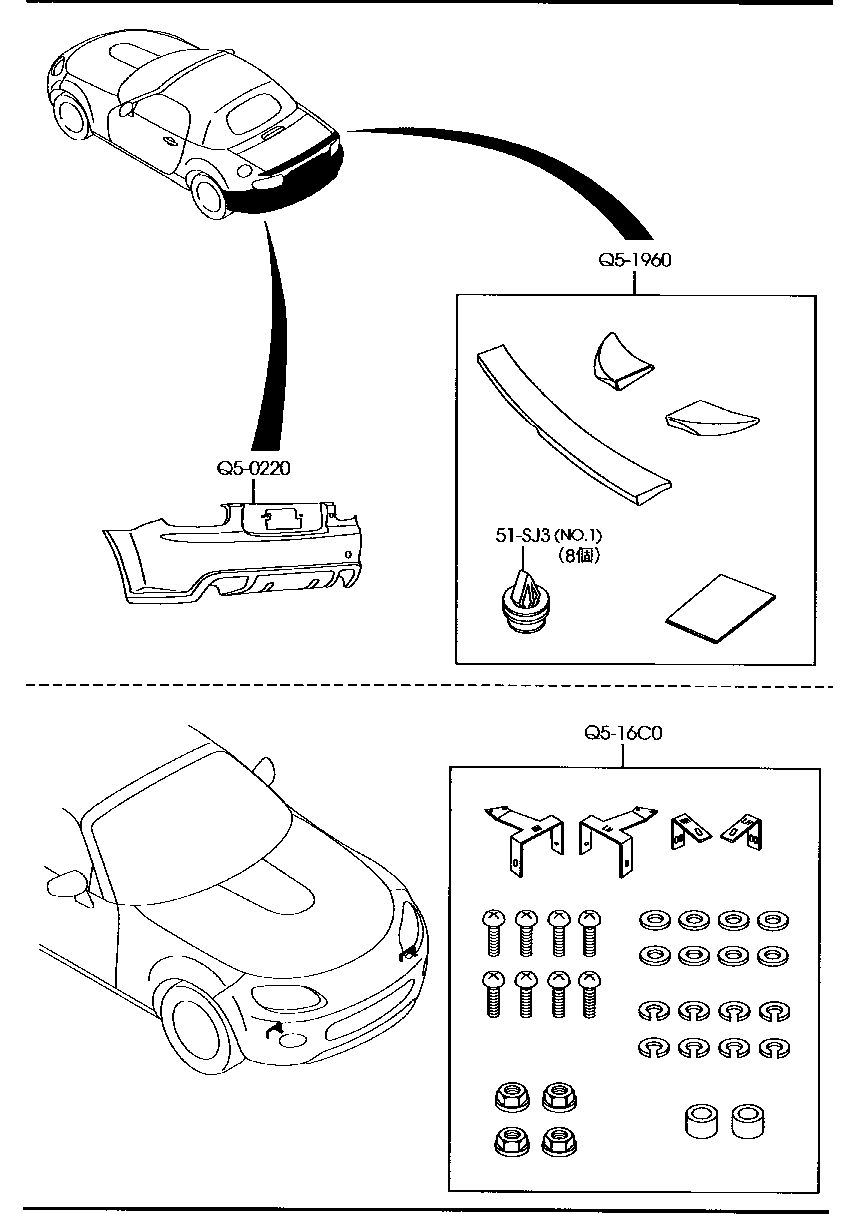 Q5-1960

Q5-0220

51-SJ3 (NO.1)
(8個)

Q5-16C0