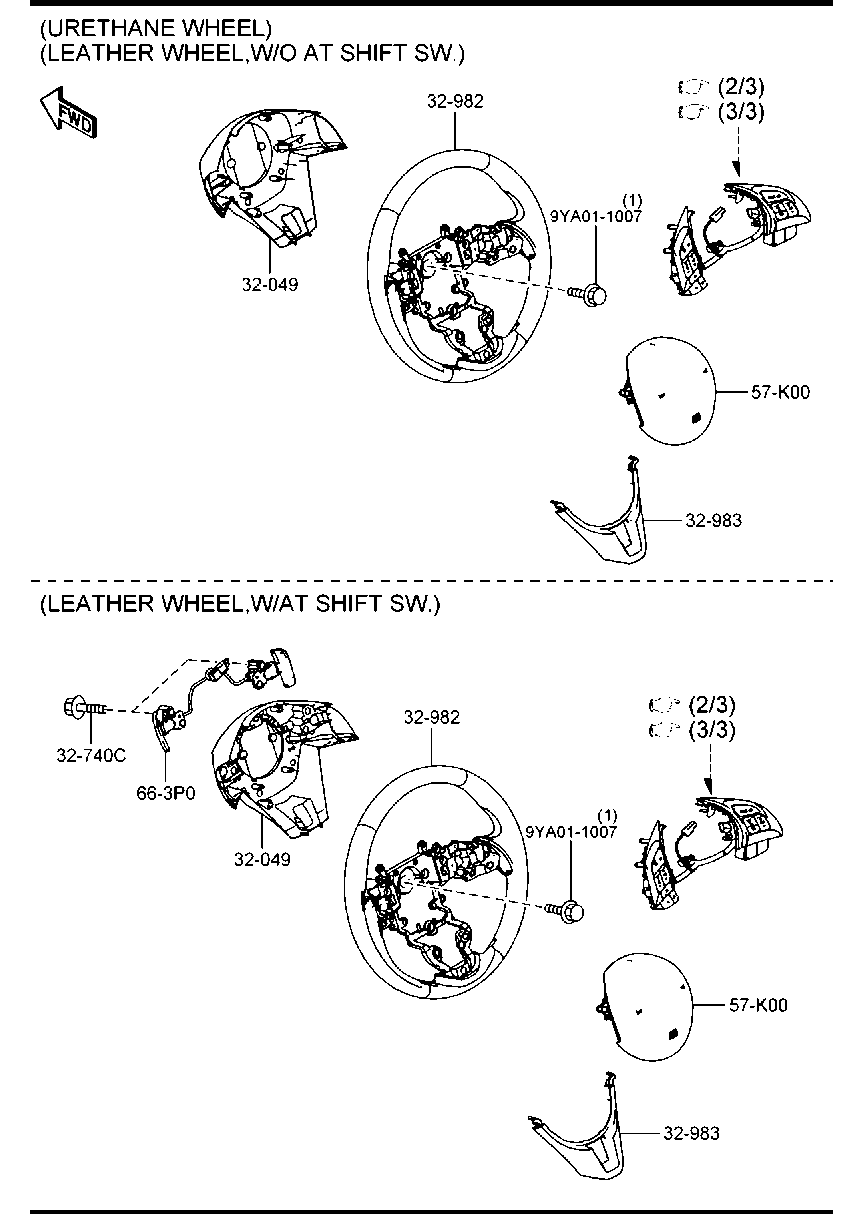 (URETHANE WHEEL)
(LEATHER WHEEL,W/O AT SHIFT SW.)

FWD

32-982

(2/3)
(3/3)

(1)
9YA01-1007

32-049

57-K00

32-983

(LEATHER WHEEL,W/AT SHIFT SW.)

32-740C

66-3P0

32-049

32-982

(2/3)
(3/3)

(1)
9YA01-1007

57-K00

32-983