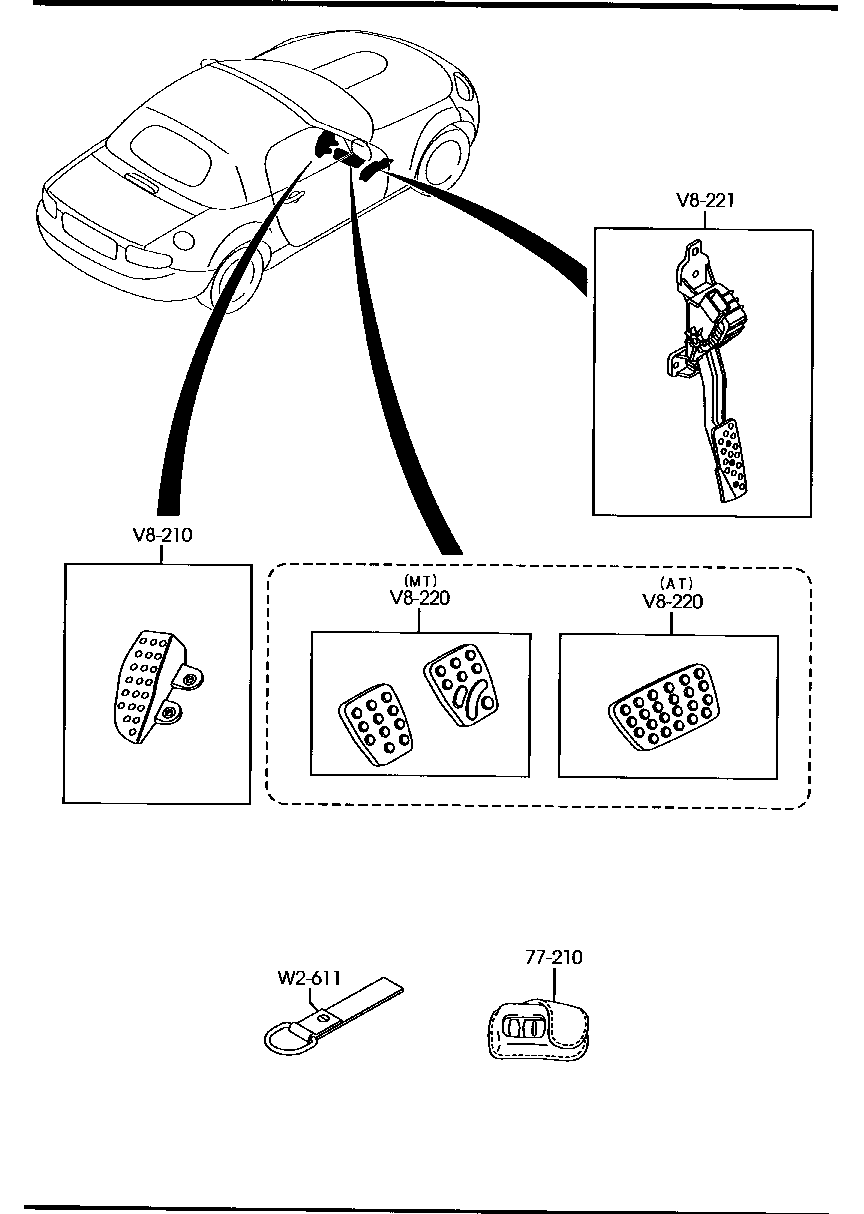 V8-221

V8-210

(MT)
V8-220

(AT)
V8-220

W2-611

77-210