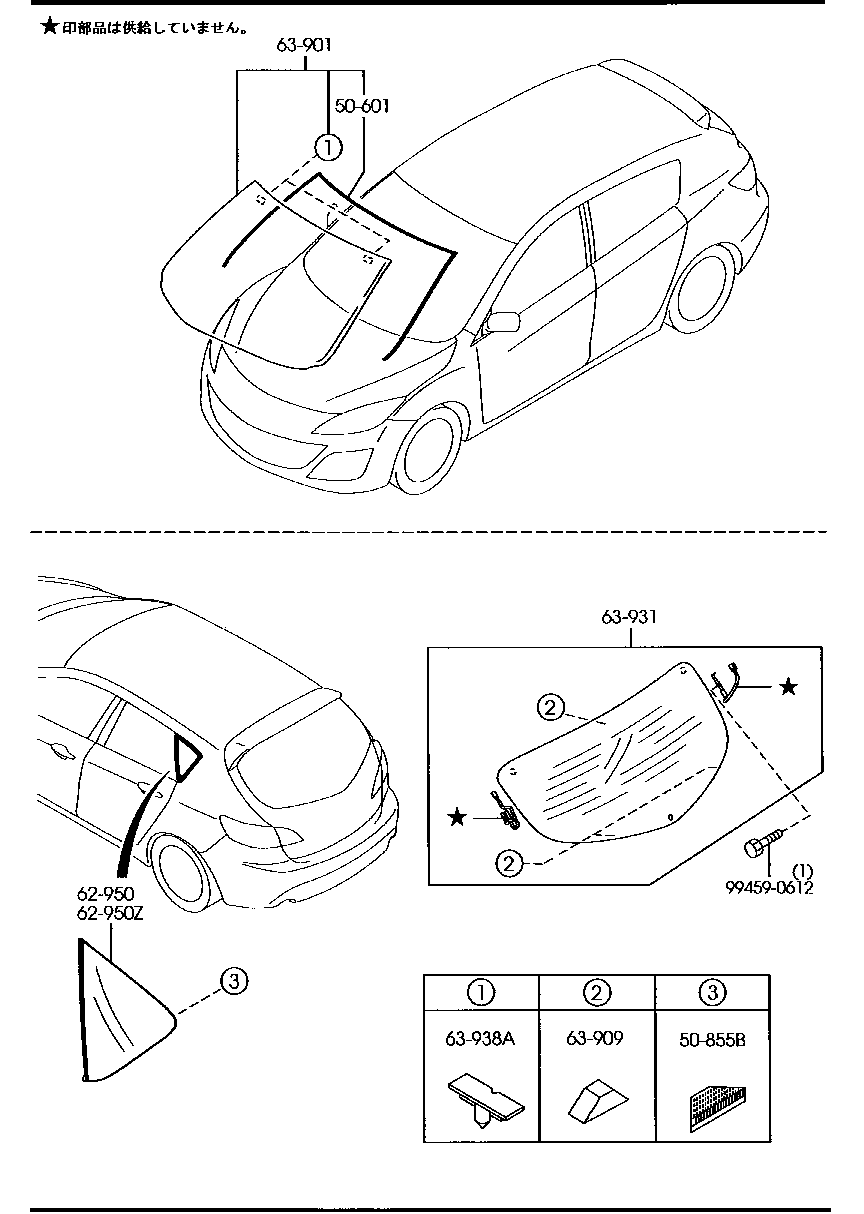 ★印部品は供給していません。

63-901
50-601
①

63-931
②
★
★
②
(1)
99459-0612

62-950
62-950Z
③

| ① | ② | ③ |
|---|---|---|
| 63-938A | 63-909 | 50-855B |