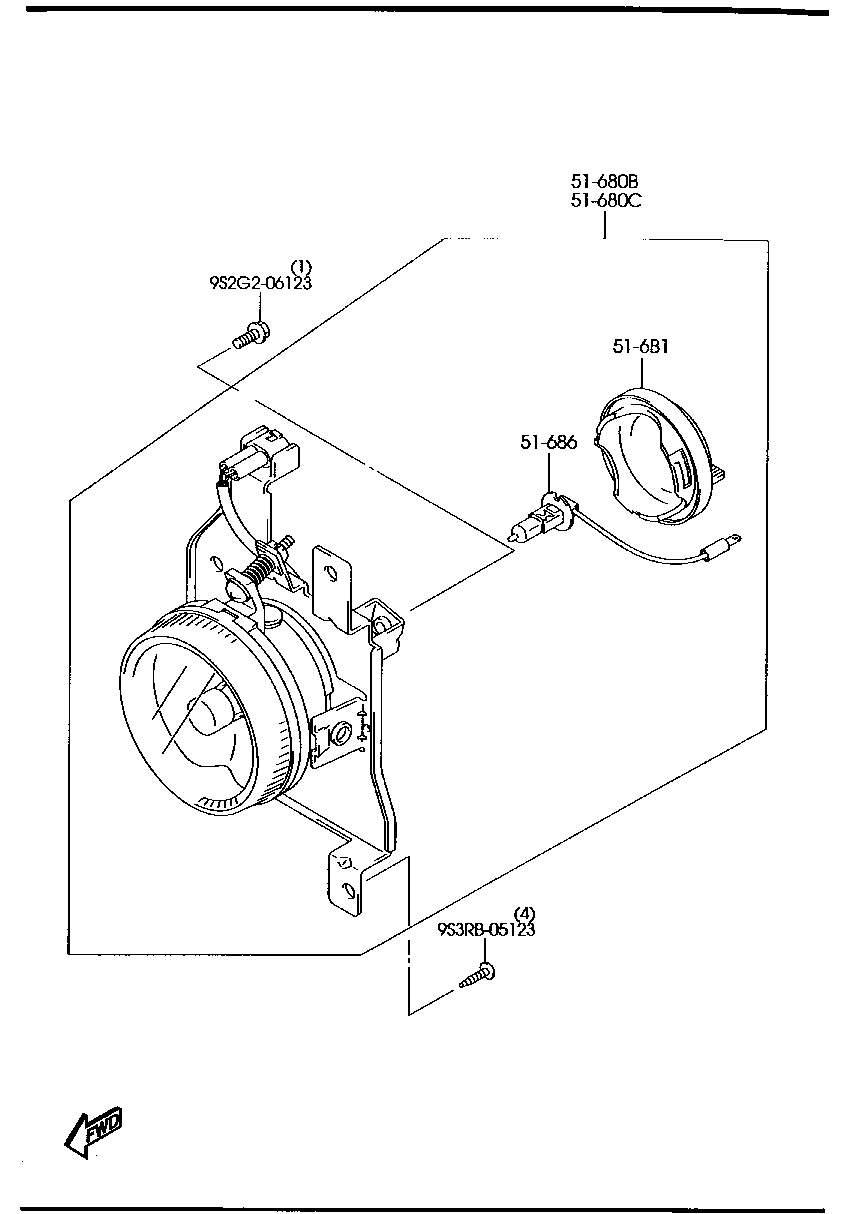 51-680B
51-680C

(1)
9S2G2-06123

51-6B1

51-686

(4)
9S3RB-05123

FWD