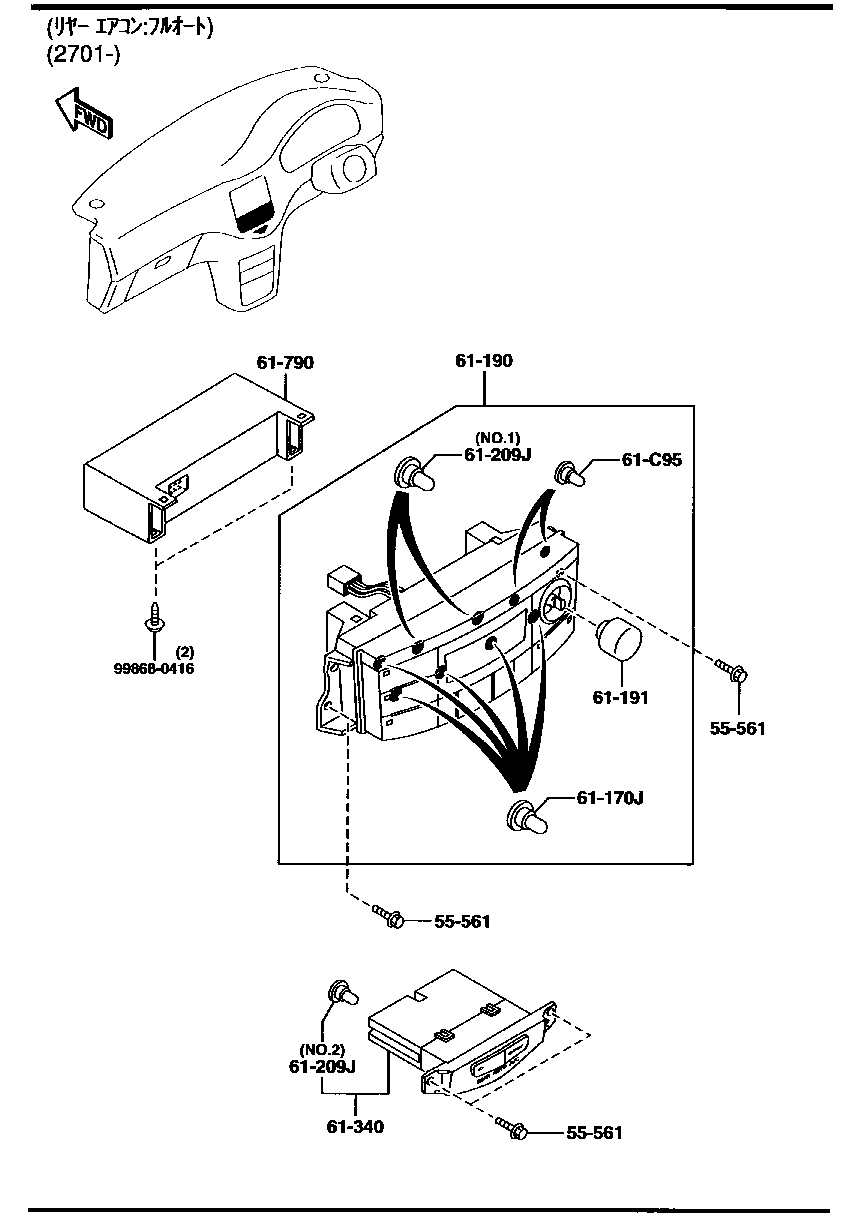 (リヤー エアコン:フルオート)
(2701-)

FWD

61-790

61-190

(NO.1)
61-209J

61-C95

(2)
99868-0416

61-191

55-561

61-170J

55-561

(NO.2)
61-209J

61-340

55-561