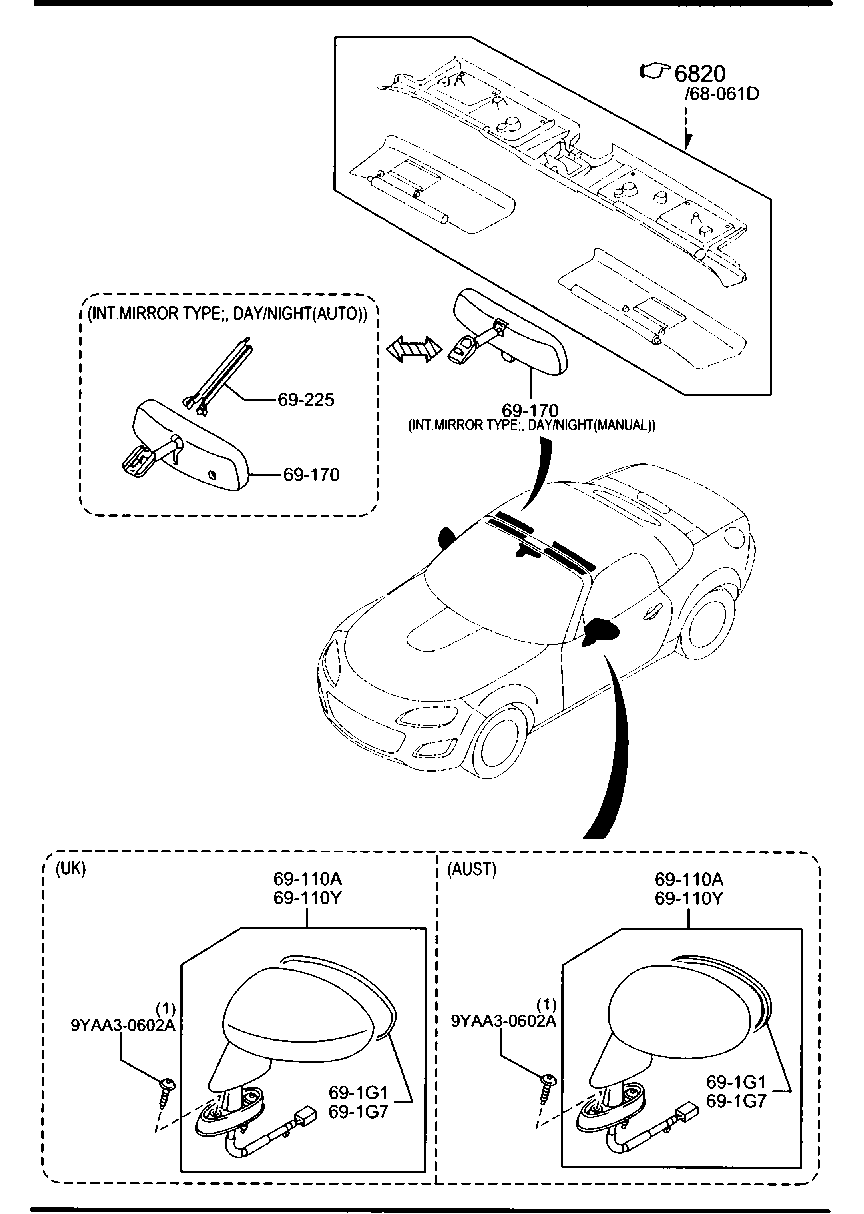 6820
/68-061D

(INT.MIRROR TYPE;, DAY/NIGHT(AUTO))

69-225

69-170

69-170
(INT.MIRROR TYPE;, DAY/NIGHT(MANUAL))

(UK)

69-110A
69-110Y

(1)
9YAA3-0602A

69-1G1
69-1G7

(AUST)

69-110A
69-110Y

(1)
9YAA3-0602A

69-1G1
69-1G7