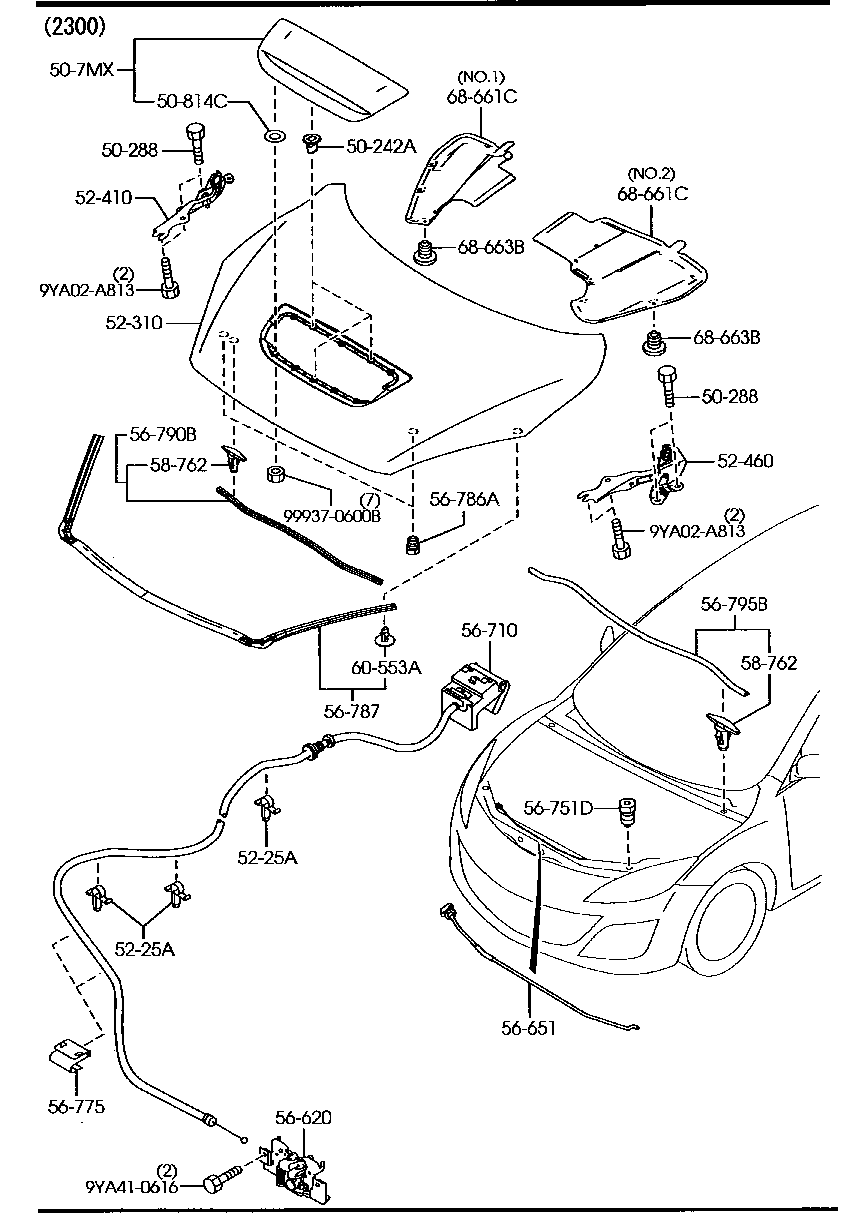 (2300)

50-7MX
50-814C
50-288
50-242A
52-410
(2)
9YA02-A813
52-310
(NO.1)
68-661C
68-663B
(NO.2)
68-661C
68-663B
50-288
52-460
(2)
9YA02-A813
56-790B
58-762
(7)
99937-0600B
56-786A
60-553A
56-787
56-710
56-795B
58-762
56-751D
52-25A
52-25A
56-651
56-775
56-620
(2)
9YA41-0616