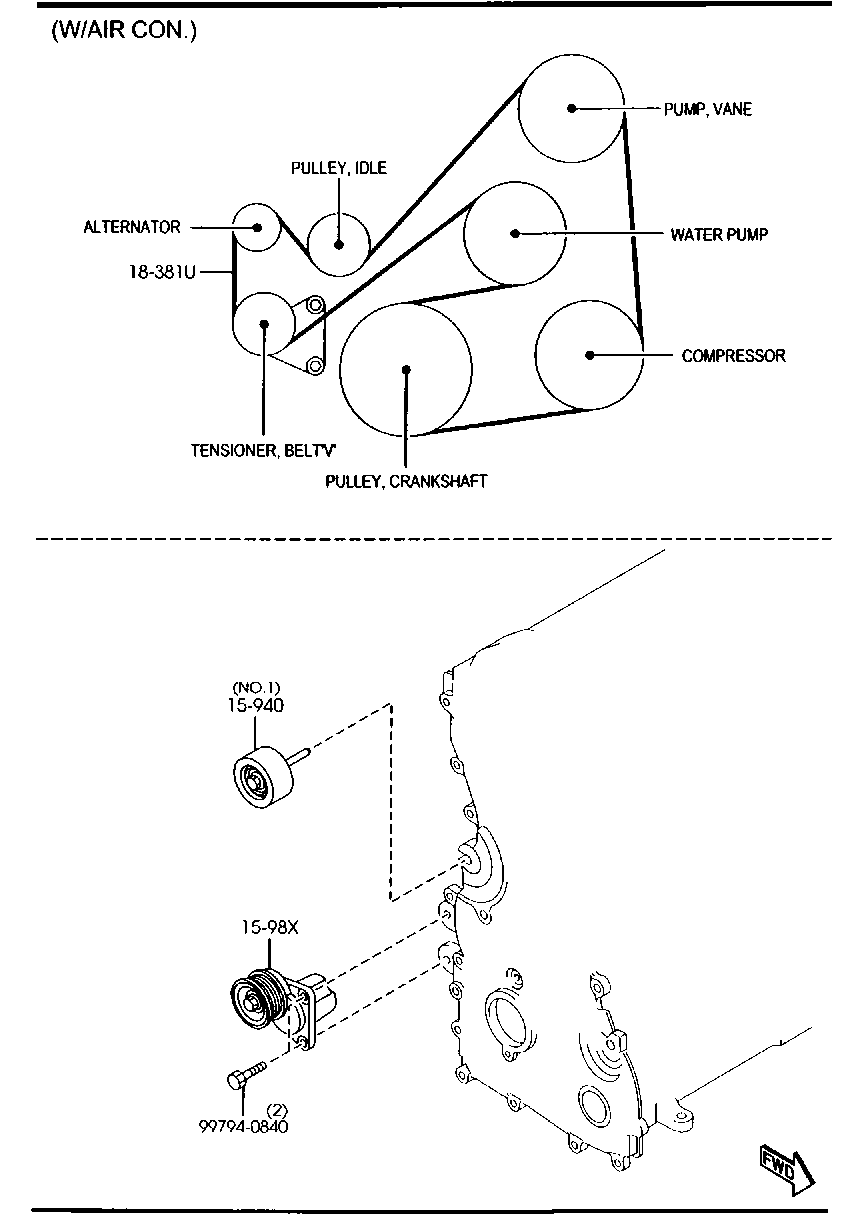 (W/AIR CON.)

PUMP, VANE

PULLEY, IDLE

ALTERNATOR

WATER PUMP

18-381U

COMPRESSOR

TENSIONER, BELT'V'

PULLEY, CRANKSHAFT

(NO.1)
15-940

15-98X

(2)
99794-0840

FWD