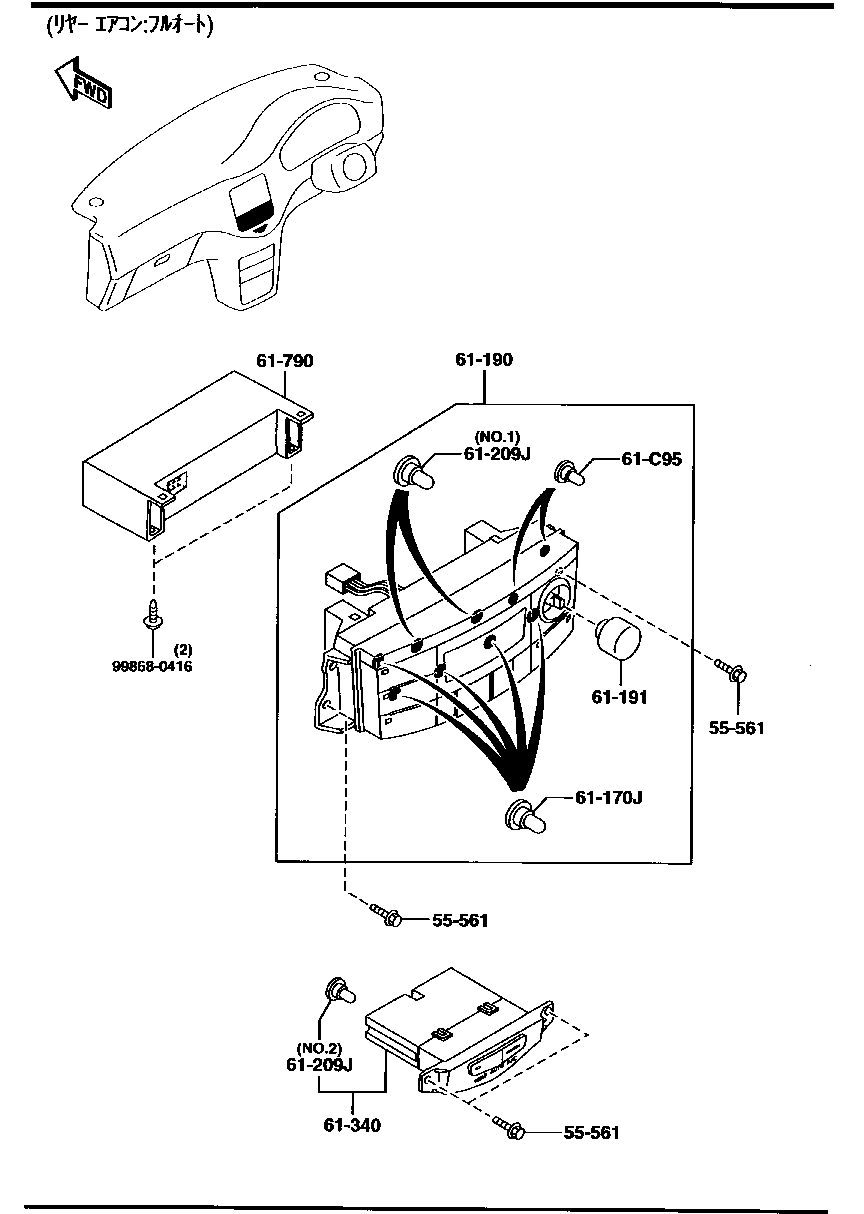 (リヤー エアコン:フルオート)

FWD

61-790

61-190

(NO.1)
61-209J

61-C95

(2)
99868-0416

61-191

55-561

61-170J

55-561

(NO.2)
61-209J

61-340

55-561