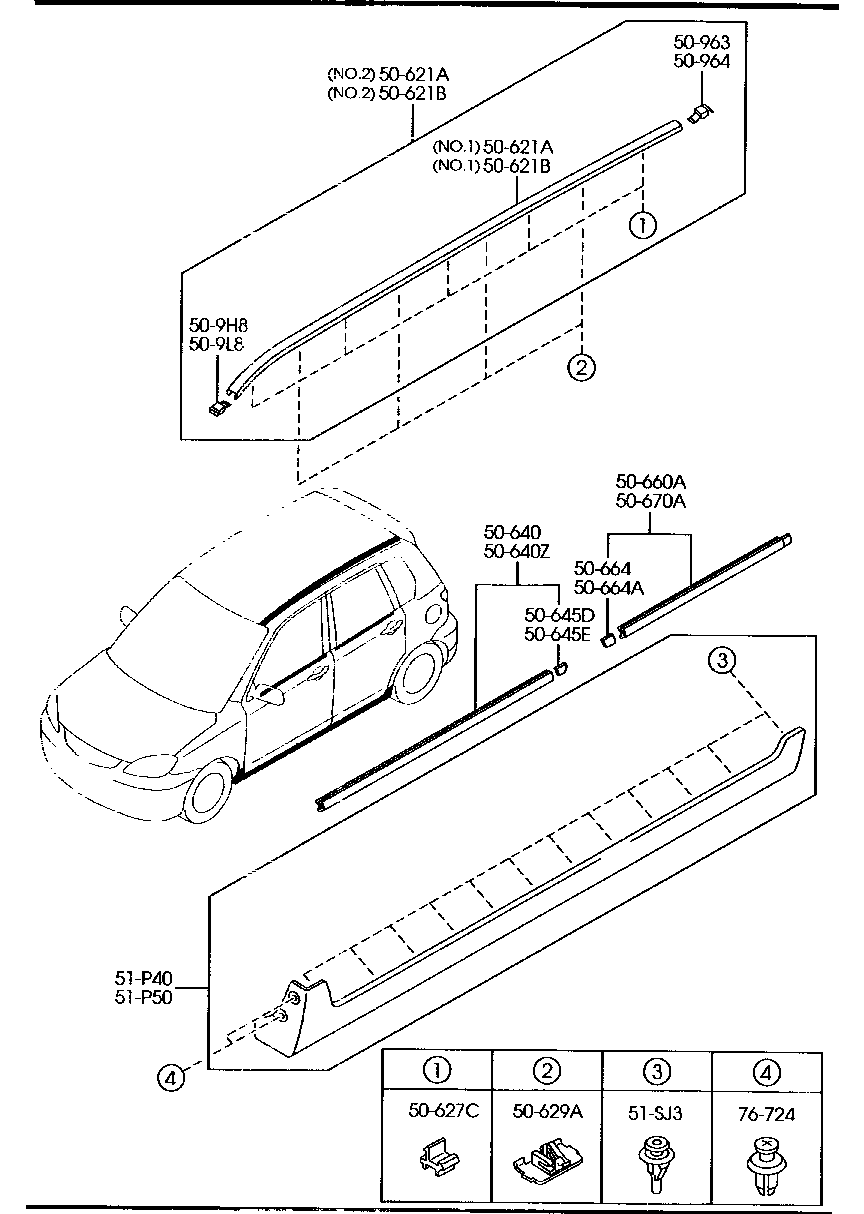 (NO.2) 50-621A
(NO.2) 50-621B

50-963
50-964

(NO.1) 50-621A
(NO.1) 50-621B

①

50-9H8
50-9L8

②

50-660A
50-670A

50-640
50-640Z

50-664
50-664A

50-645D
50-645E

③

51-P40
51-P50

④

| ① | ② | ③ | ④ |
|---|---|---|---|
| 50-627C | 50-629A | 51-SJ3 | 76-724 |