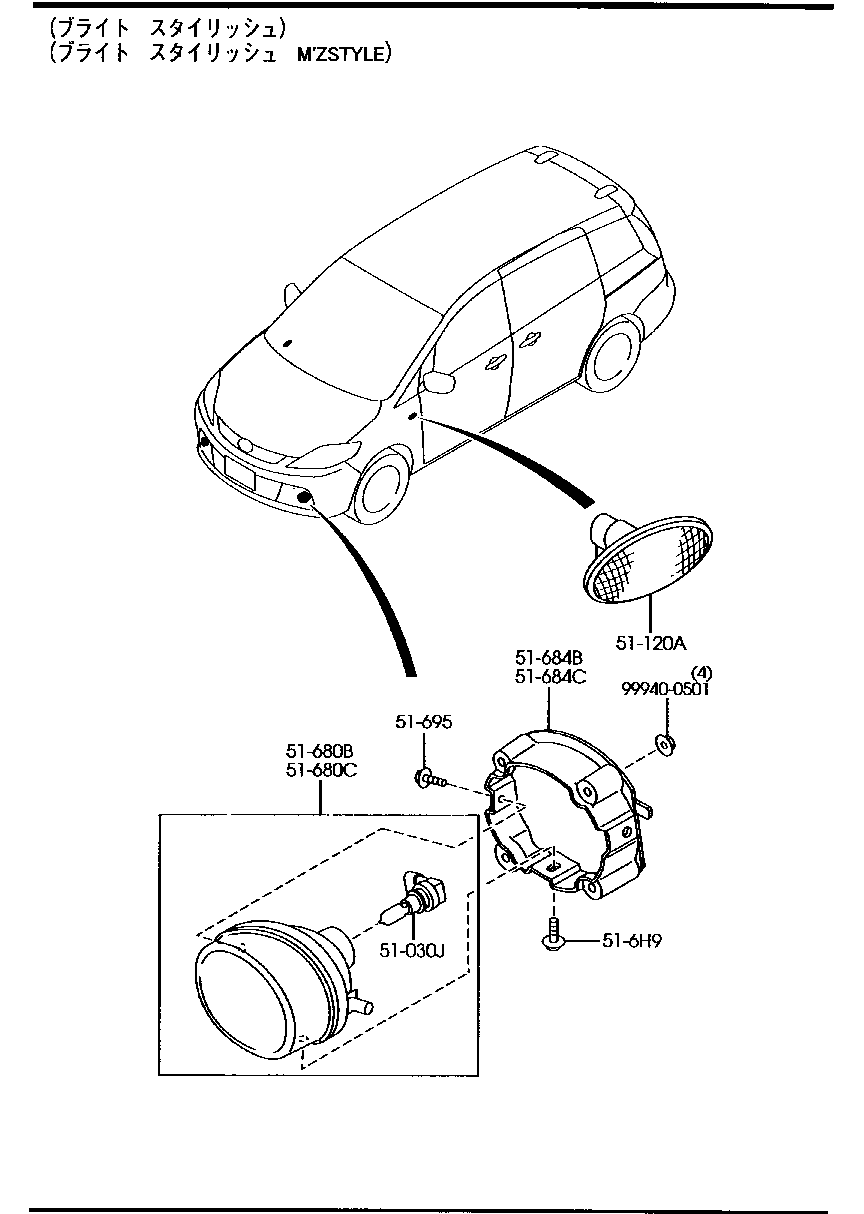 (ブライト　スタイリッシュ)
(ブライト　スタイリッシュ　M'ZSTYLE)

51-120A

51-684B
51-684C

(4)
99940-0501

51-695

51-680B
51-680C

51-030J

51-6H9