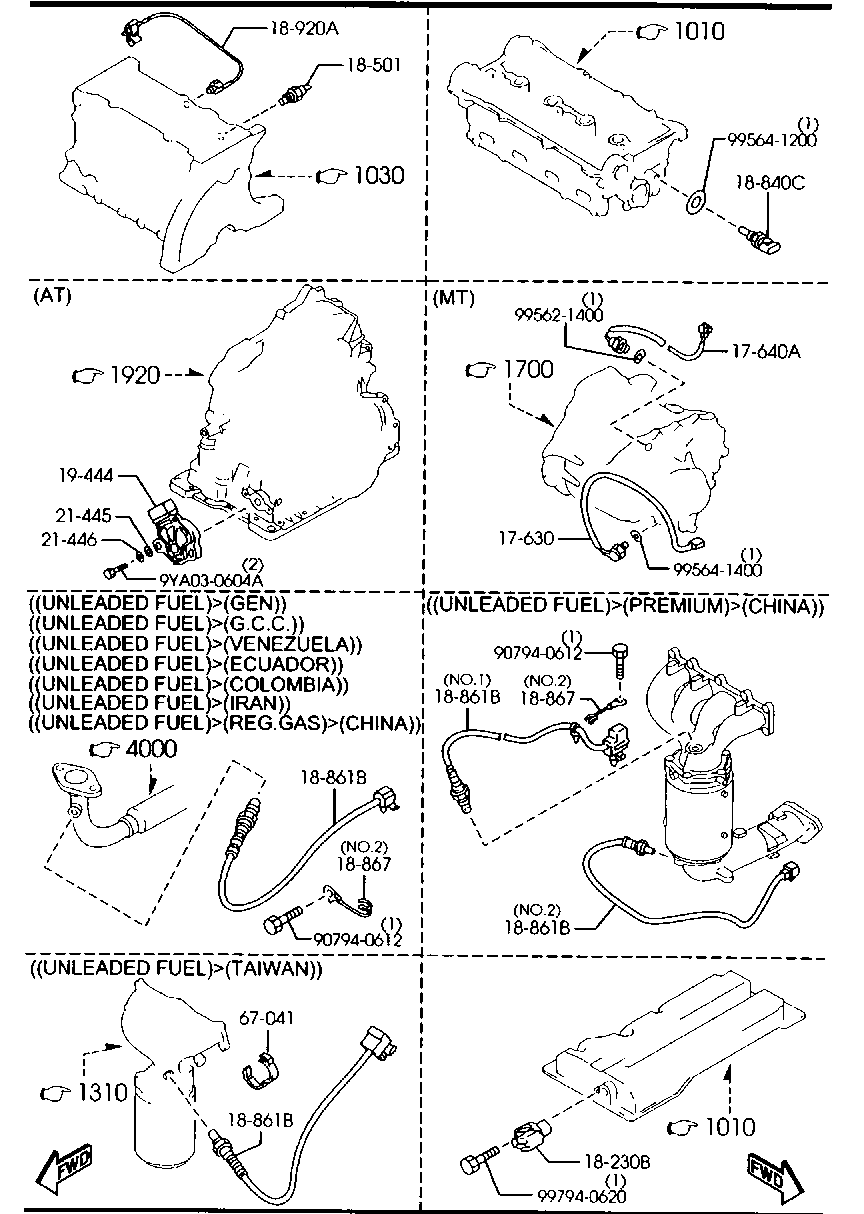 18-920A
18-501
1030

1010
(1)
99564-1200
18-840C

(AT)
1920
19-444
21-445
21-446
(2)
9YA03-0604A

(MT)
(1)
99562-1400
17-640A
1700
17-630
(1)
99564-1400

((UNLEADED FUEL)>(GEN))
((UNLEADED FUEL)>(G.C.C.))
((UNLEADED FUEL)>(VENEZUELA))
((UNLEADED FUEL)>(ECUADOR))
((UNLEADED FUEL)>(COLOMBIA))
((UNLEADED FUEL)>(IRAN))
((UNLEADED FUEL)>(REG.GAS)>(CHINA))
4000
18-861B
(NO.2)
18-867
(1)
90794-0612

((UNLEADED FUEL)>(PREMIUM)>(CHINA))
(1)
90794-0612
(NO.1)
18-861B
(NO.2)
18-867
(NO.2)
18-861B

((UNLEADED FUEL)>(TAIWAN))
67-041
1310
18-861B
FWD

1010
18-230B
(1)
99794-0620
FWD