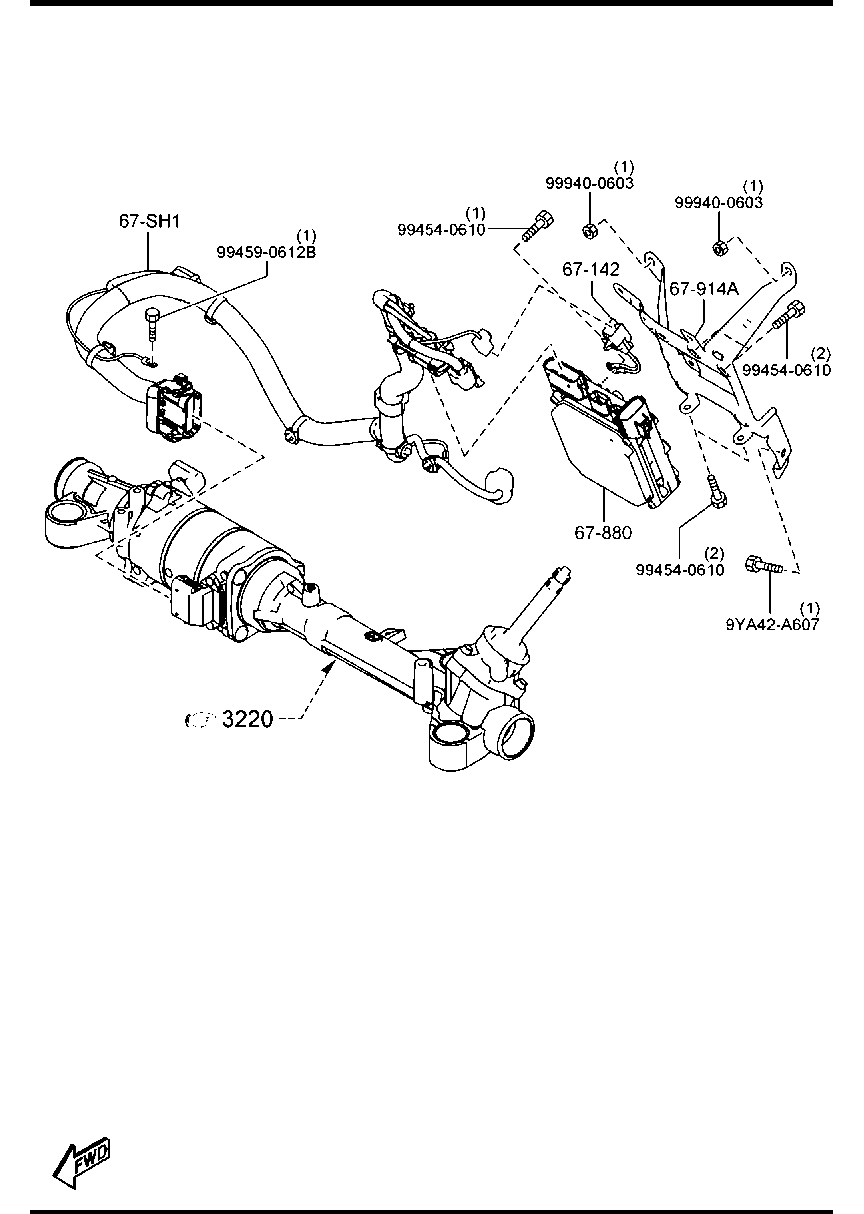 (1)
99940-0603

(1)
99940-0603

67-SH1

(1)
99459-0612B

(1)
99454-0610

67-142

67-914A

(2)
99454-0610

67-880

(2)
99454-0610

(1)
9YA42-A607

3220

FWD