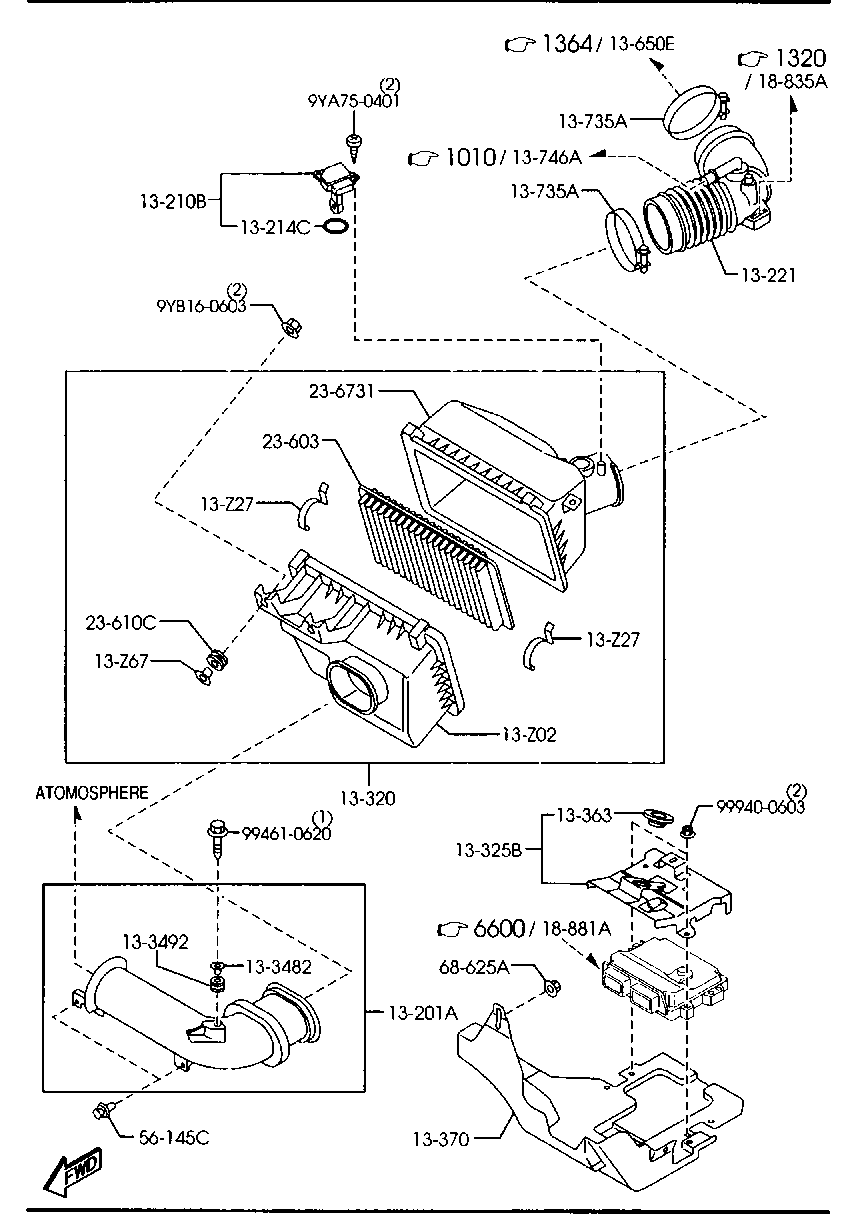 1364 / 13-650E
1320 / 18-835A
(2) 9YA75-0401
13-735A
1010 / 13-746A
13-735A
13-210B
13-214C
13-221
(2) 9YB16-0603
23-6731
23-603
13-Z27
23-610C
13-Z67
13-Z27
13-Z02
13-320
ATOMOSPHERE
(1) 99461-0620
13-363
(2) 99940-0603
13-325B
6600 / 18-881A
13-3492
13-3482
68-625A
13-201A
56-145C
13-370
FWD