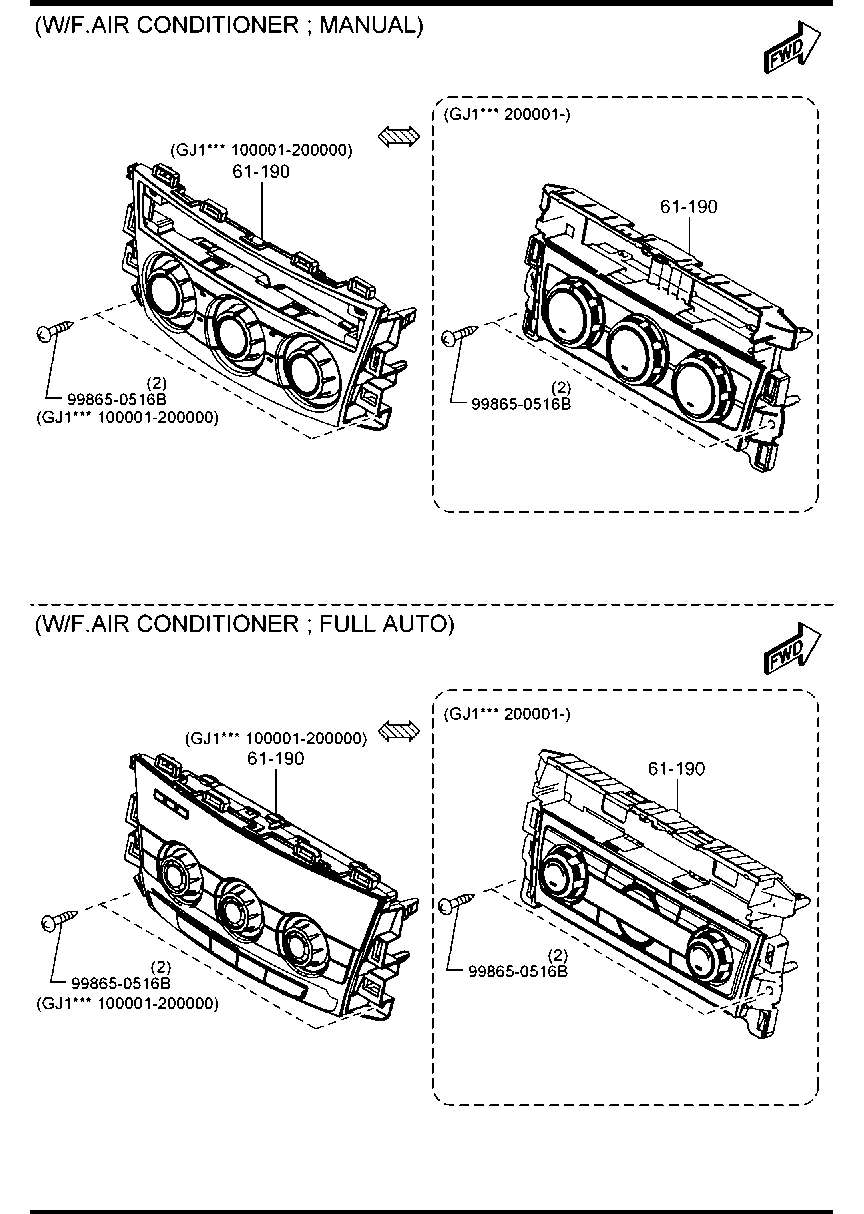 (W/F.AIR CONDITIONER ; MANUAL)

FWD

(GJ1*** 100001-200000)
61-190

(2)
99865-0516B
(GJ1*** 100001-200000)

(GJ1*** 200001-)
61-190

(2)
99865-0516B

(W/F.AIR CONDITIONER ; FULL AUTO)

FWD

(GJ1*** 100001-200000)
61-190

(2)
99865-0516B
(GJ1*** 100001-200000)

(GJ1*** 200001-)
61-190

(2)
99865-0516B