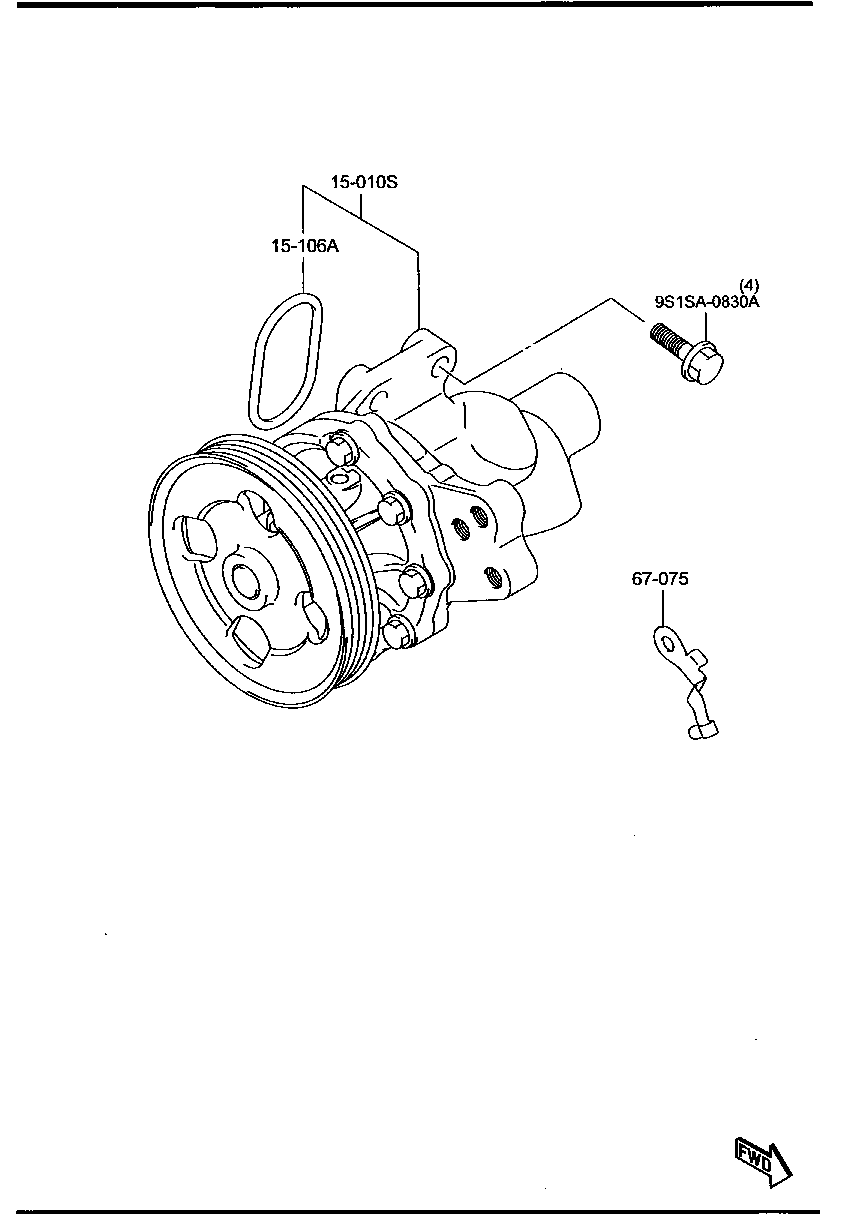 15-010S

15-106A

(4)
9S1SA-0830A

67-075

FWD