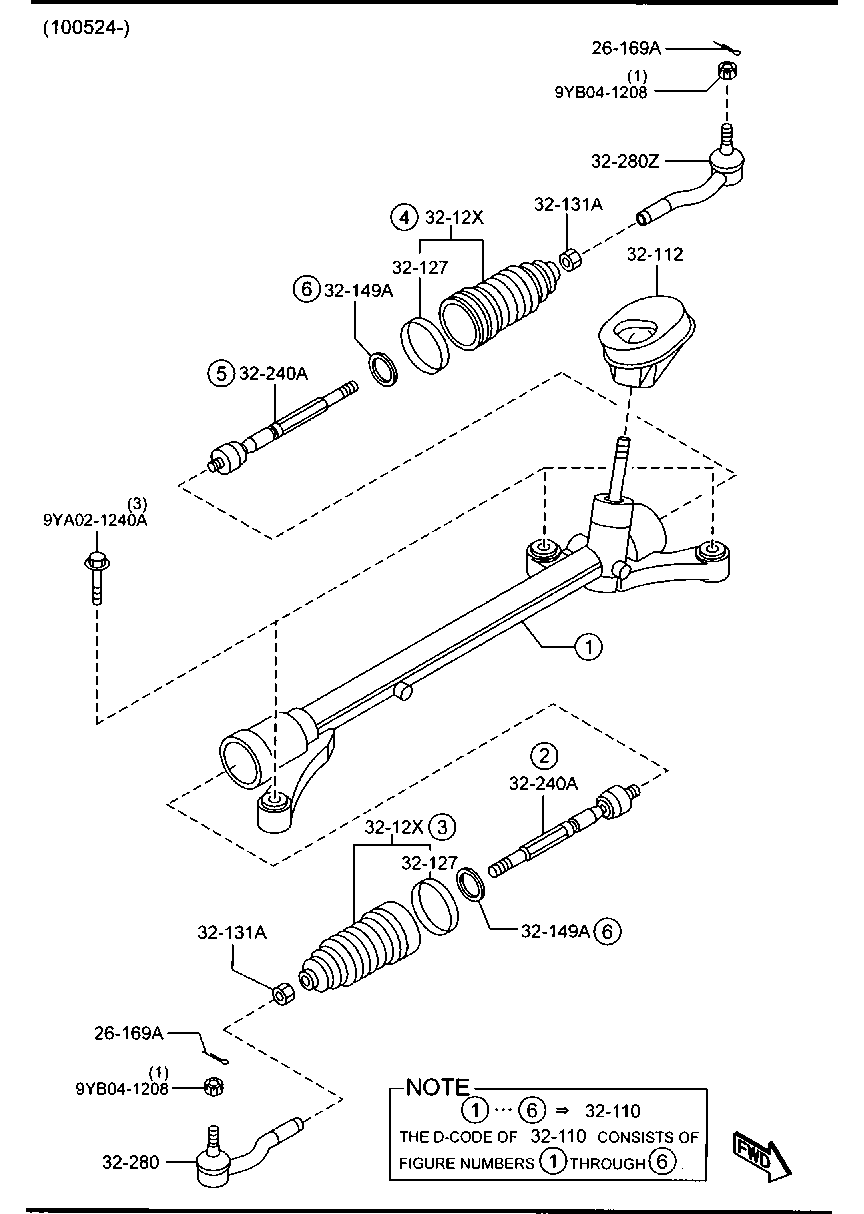 (100524-)

26-169A
(1)
9YB04-1208
32-280Z
4 32-12X
32-131A
32-127
32-112
6 32-149A
5 32-240A
(3)
9YA02-1240A
1
2
32-240A
32-12X 3
32-127
32-149A 6
32-131A
26-169A
(1)
9YB04-1208
32-280

NOTE
1 ··· 6 ⇒ 32-110
THE D-CODE OF 32-110 CONSISTS OF FIGURE NUMBERS 1 THROUGH 6.

FWD