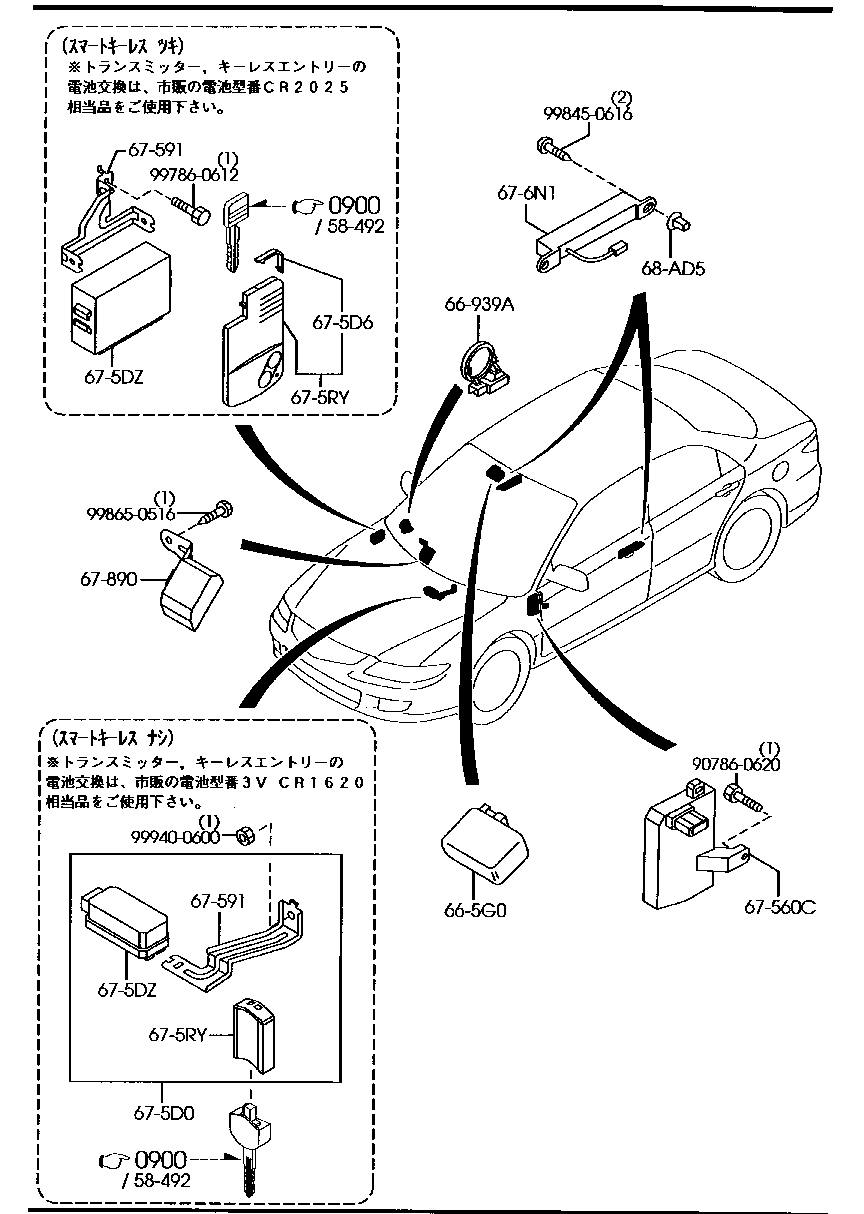 (スマートキーレス ツキ)
※トランスミッター, キーレスエントリーの電池交換は、市販の電池型番CR2025相当品をご使用下さい。

67-591
(1)
99786-0612
0900
/ 58-492
67-5D6
67-5DZ
67-5RY

(2)
99845-0616
67-6N1
68-AD5

66-939A

(1)
99865-0516
67-890

(スマートキーレス ナシ)
※トランスミッター, キーレスエントリーの電池交換は、市販の電池型番3V CR1620相当品をご使用下さい。

(1)
99940-0600
67-591
67-5DZ
67-5RY
67-5D0
0900
/ 58-492

66-5G0

(1)
90786-0620
67-560C