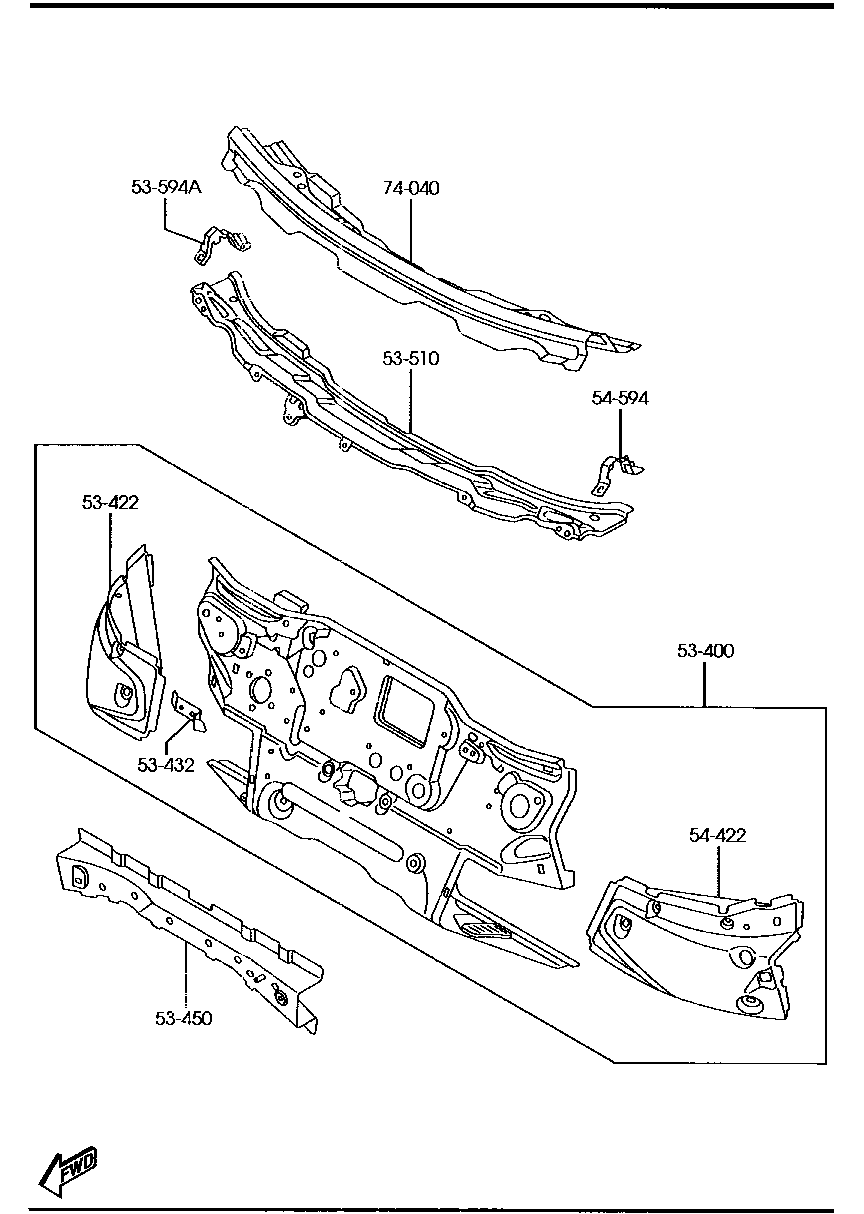 53-594A
74-040
53-510
54-594
53-422
53-400
53-432
54-422
53-450
FWD