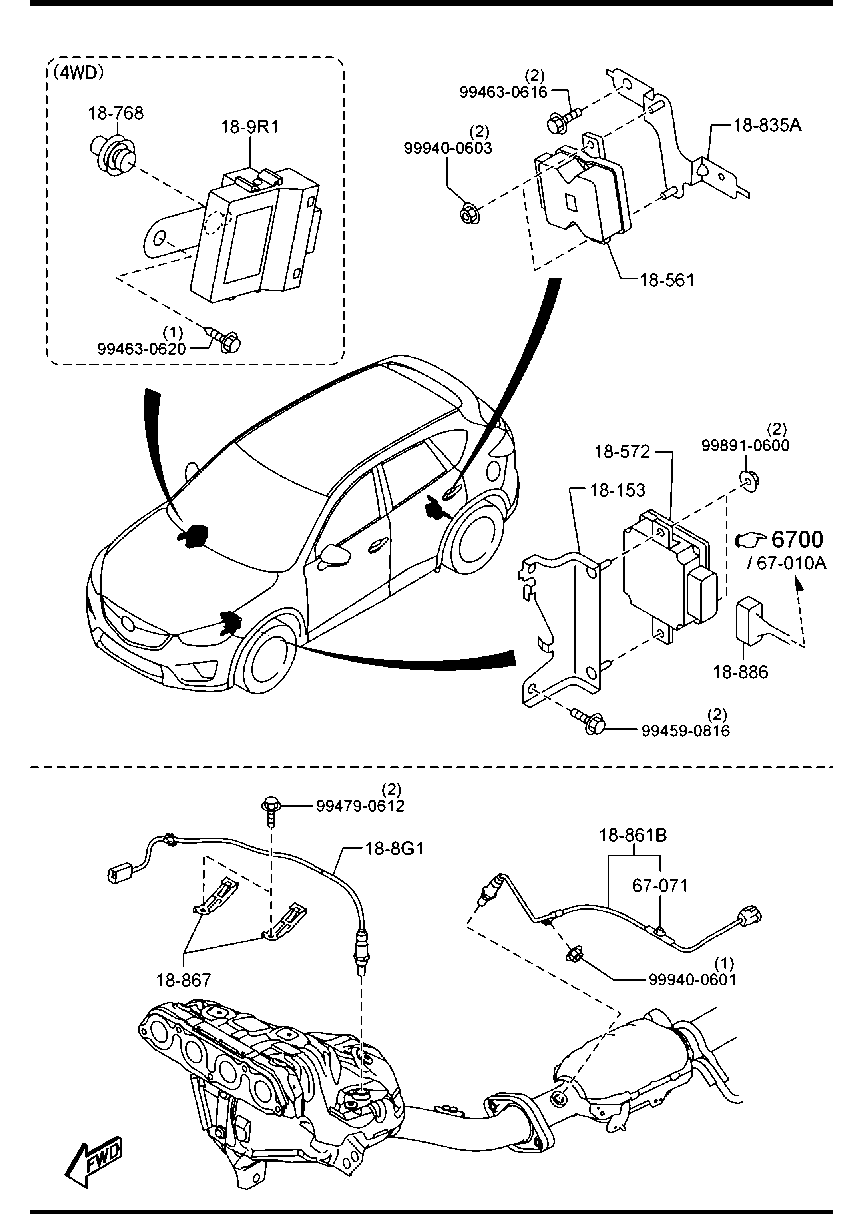 (4WD)

18-768

18-9R1

(1)
99463-0620

(2)
99463-0616

(2)
99940-0603

18-835A

18-561

18-572

(2)
99891-0600

18-153

6700
/ 67-010A

18-886

(2)
99459-0816

(2)
99479-0612

18-8G1

18-867

18-861B

67-071

(1)
99940-0601

FWD